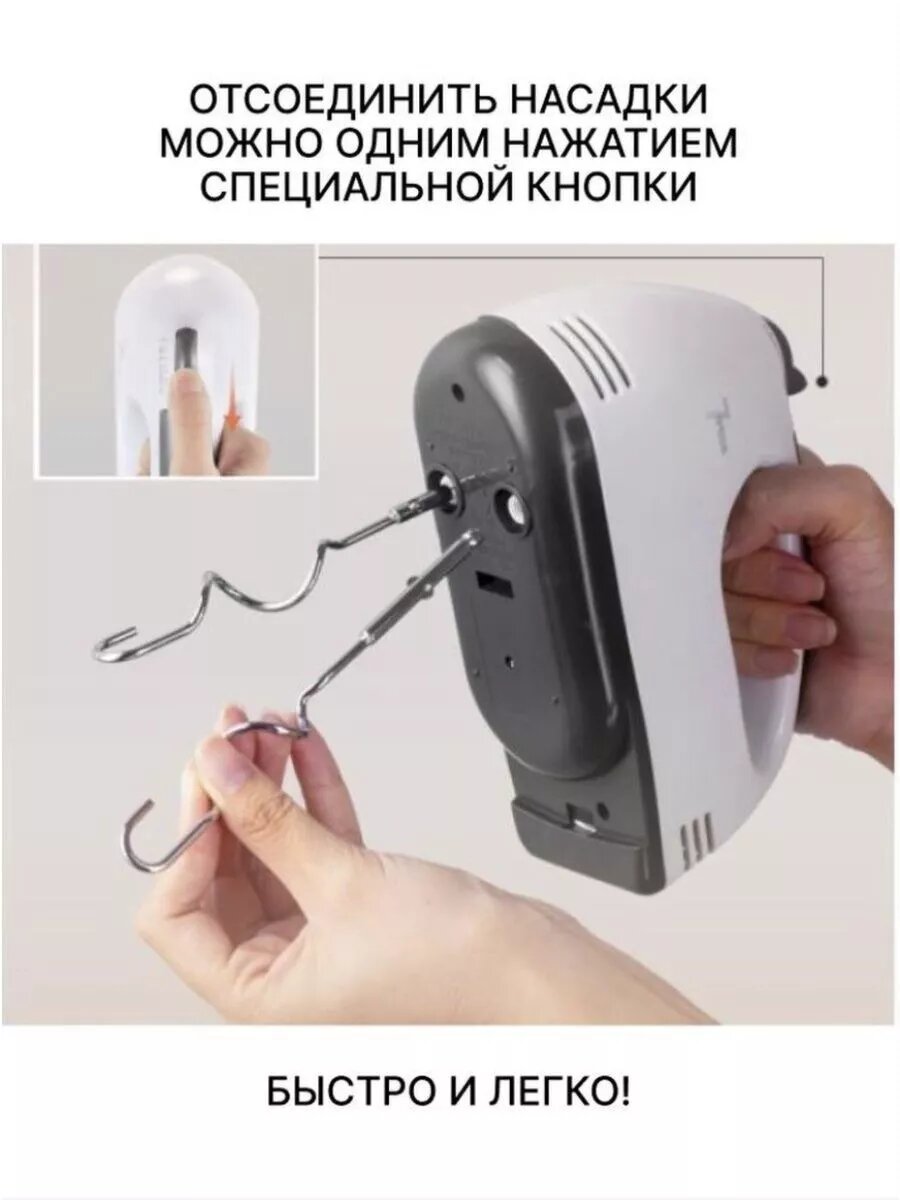 ОТСОЕДИНИТЬ НАСАДКИ МОЖНО ОДНИМ НАЖАТИЕМ СПЕЦИАЛЬНОЙ КНОПКИ

БЫСТРО И ЛЕГКО!