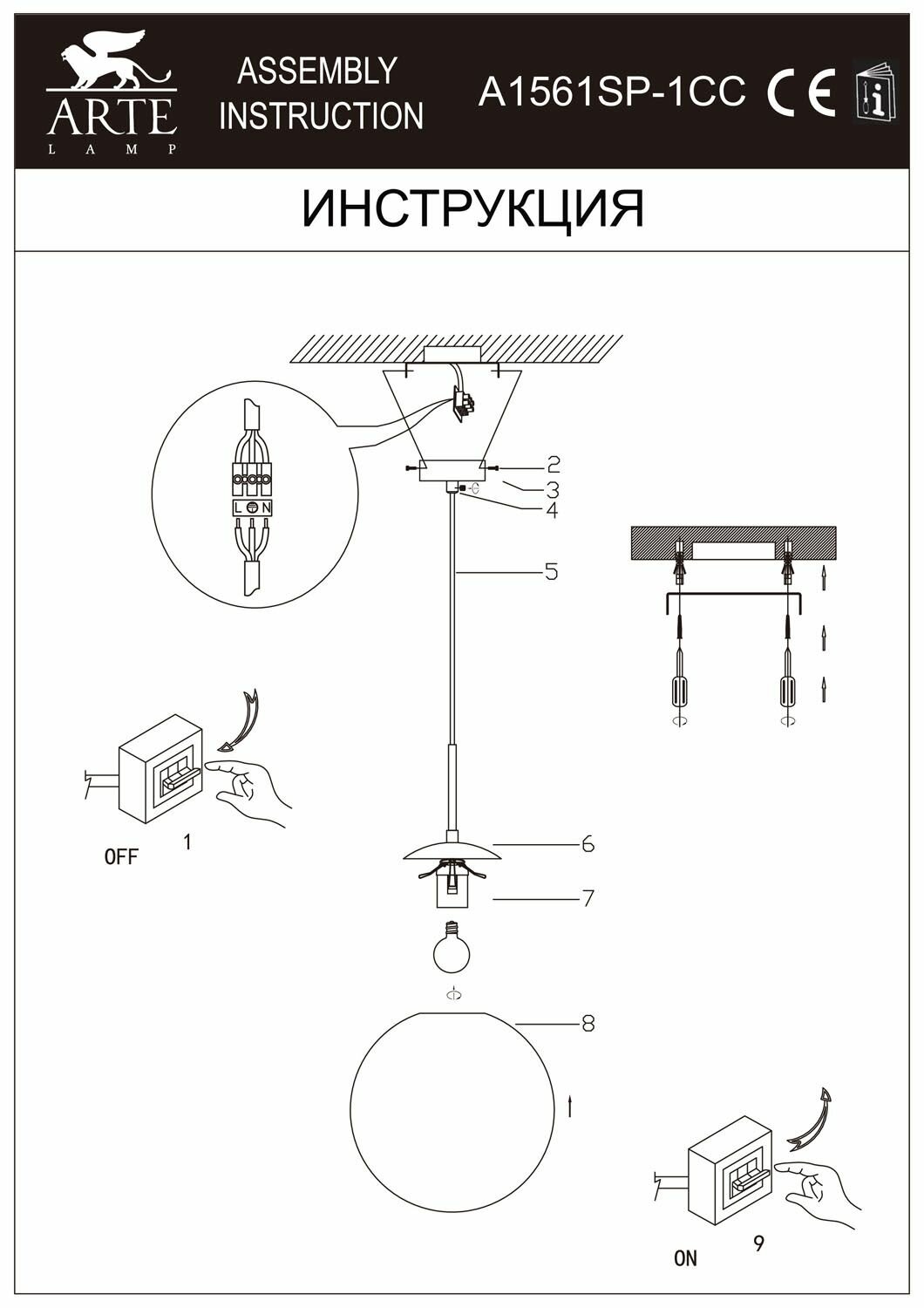 ARTE
LAMP

ASSEMBLY INSTRUCTION

A1561SP-1CC

CE

ИНСТРУКЦИЯ

L N

2
3
4
5
6
7
8

OFF
1

ON
9