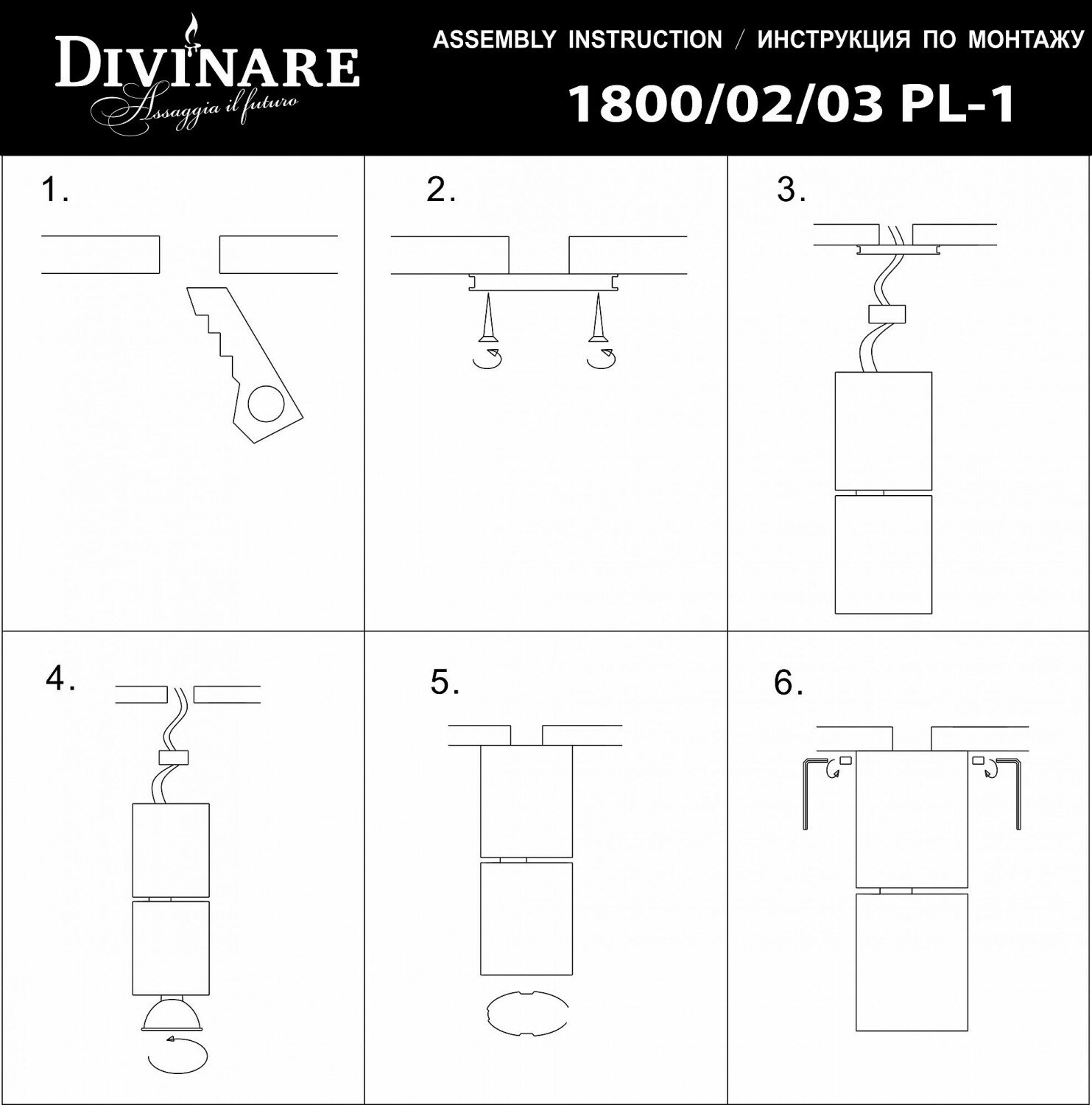 DIVINARE
Assaggia il futuro

ASSEMBLY INSTRUCTION / ИНСТРУКЦИЯ ПО МОНТАЖУ

1800/02/03 PL-1

1.

2.

3.

4.

5.

6.