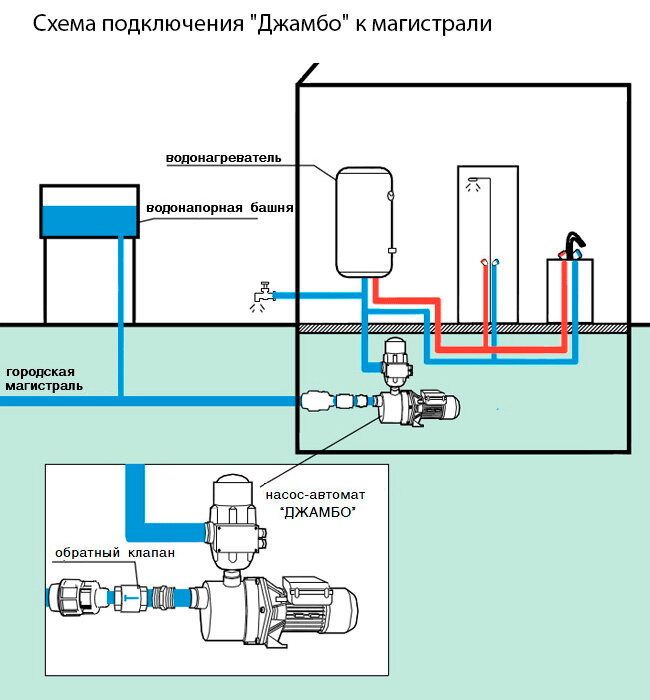 Схема подключения "Джамбо" к магистрали

водонагреватель

водонапорная башня

городская магистраль

насос-автомат "ДЖАМБО"

обратный клапан