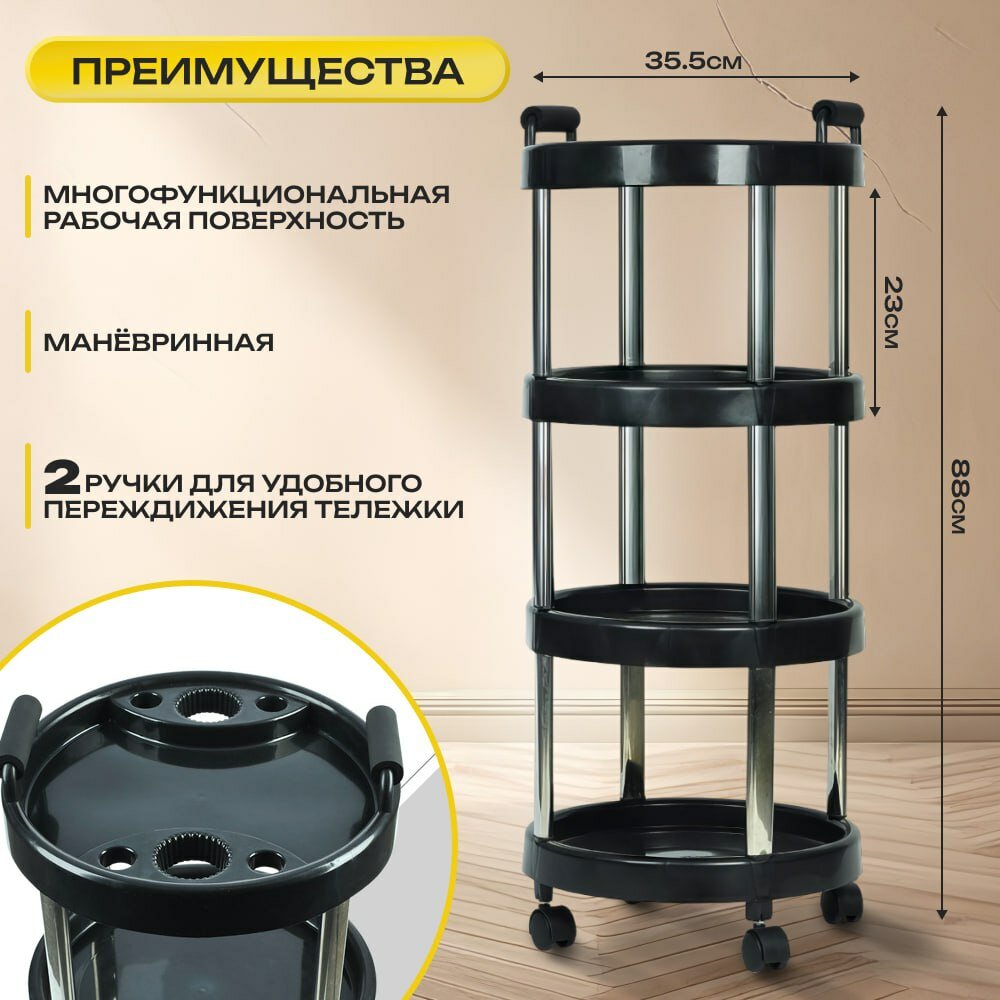 ПРЕИМУЩЕСТВА

35.5см

МНОГОФУНКЦИОНАЛЬНАЯ РАБОЧАЯ ПОВЕРХНОСТЬ

23см

МАНЁВРИННАЯ

2 РУЧКИ ДЛЯ УДОБНОГО ПЕРЕЖДИЖЕНИЯ ТЕЛЕЖКИ

88см