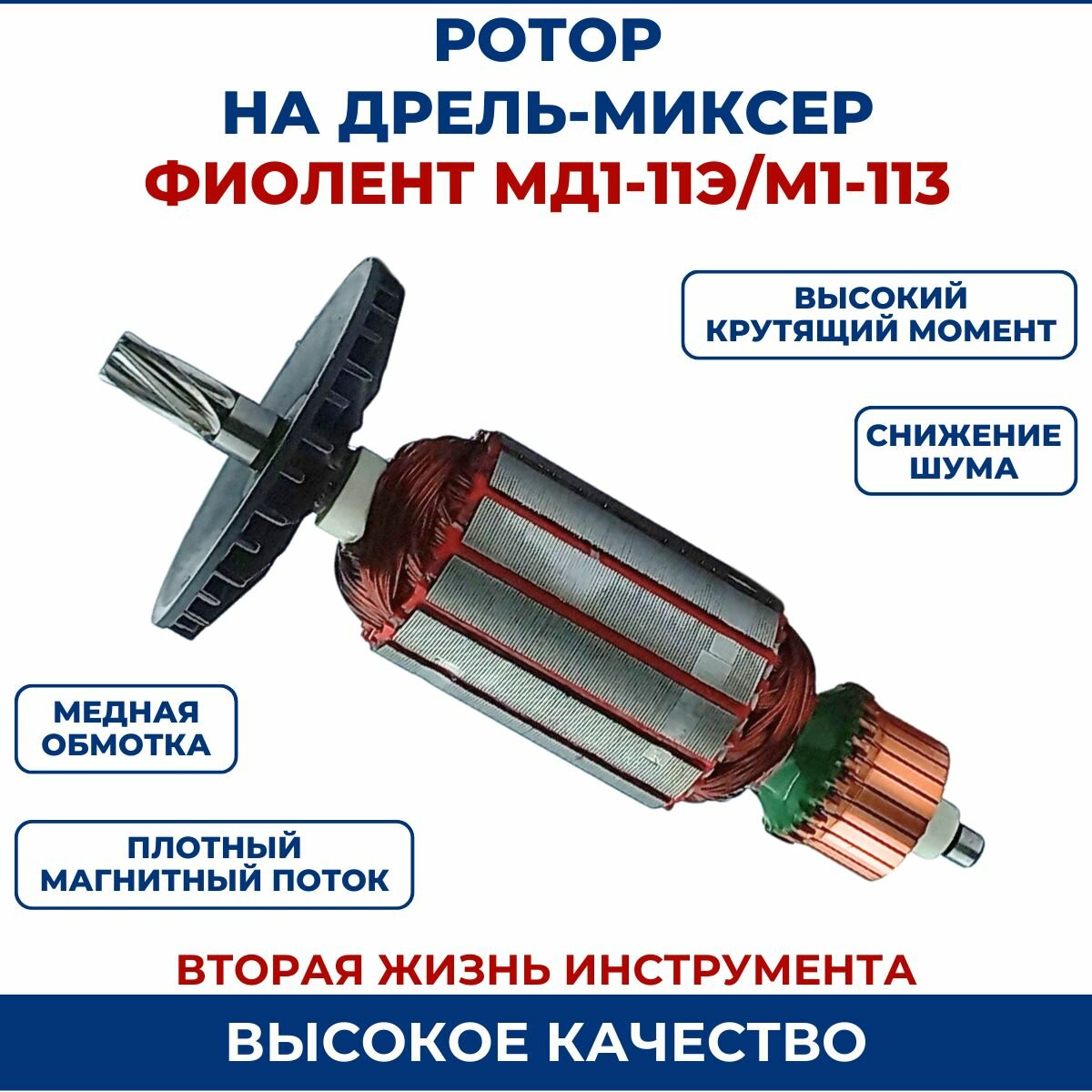 РОТОР
НА ДРЕЛЬ-МИКСЕР
ФИОЛЕНТ МД1-11Э/М1-113

ВЫСОКИЙ КРУТЯЩИЙ МОМЕНТ

СНИЖЕНИЕ ШУМА

МЕДНАЯ ОБМОТКА

ПЛОТНЫЙ МАГНИТНЫЙ ПОТОК

ВТОРАЯ ЖИЗНЬ ИНСТРУМЕНТА

ВЫСОКОЕ КАЧЕСТВО