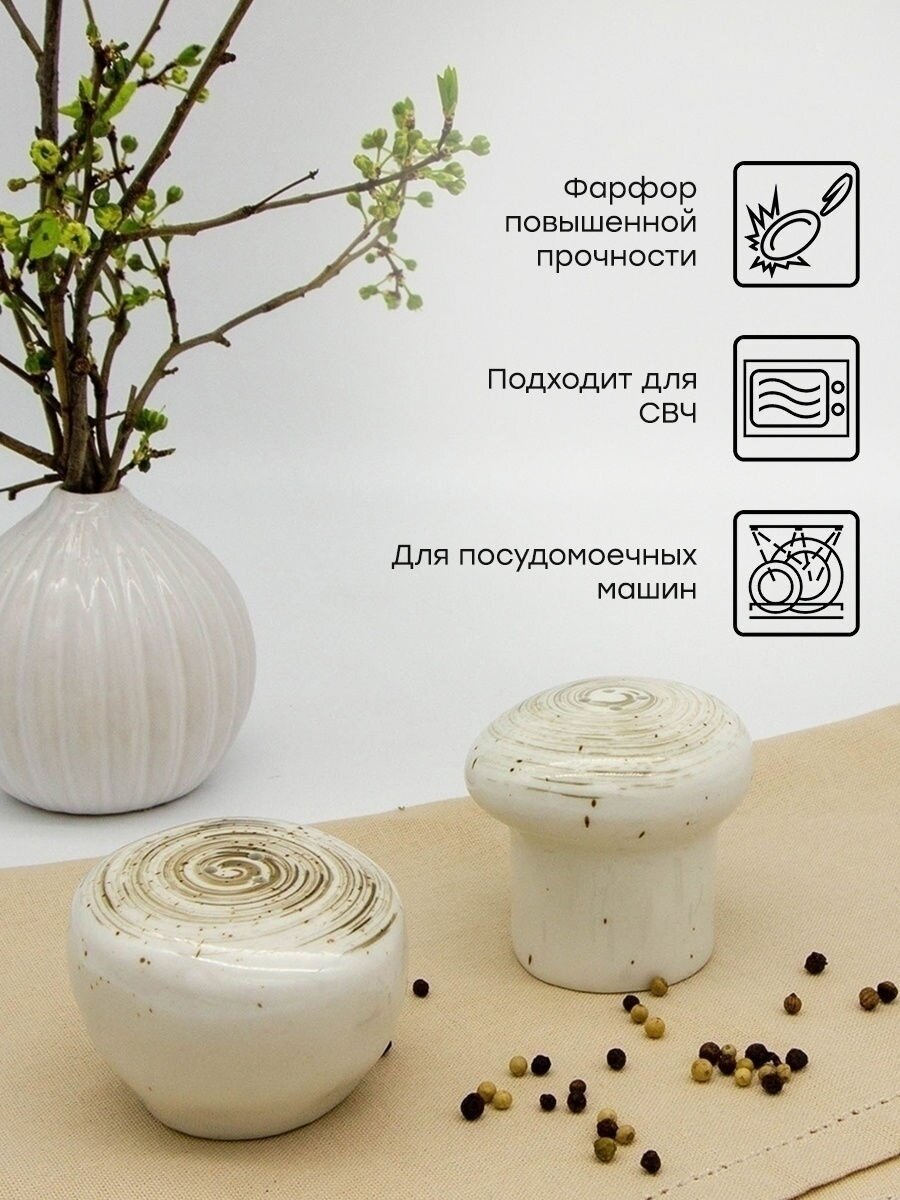 Фарфор повышенной прочности

Подходит для СВЧ

Для посудомоечных машин