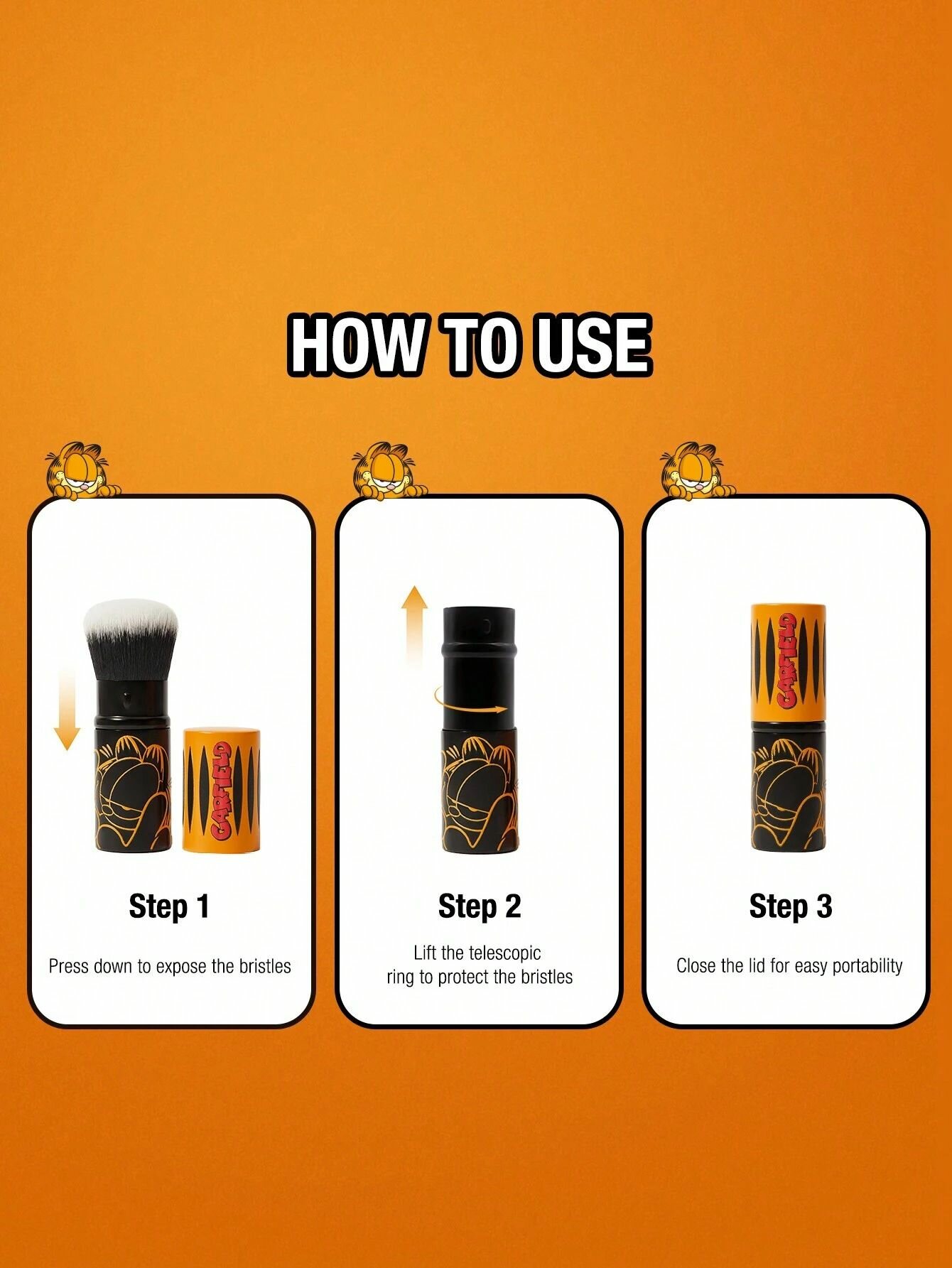 HOW TO USE

GARFIELD

Step 1

Press down to expose the bristles

Step 2

Lift the telescopic ring to protect the bristles

GARFIELD

Step 3

Close the lid for easy portability