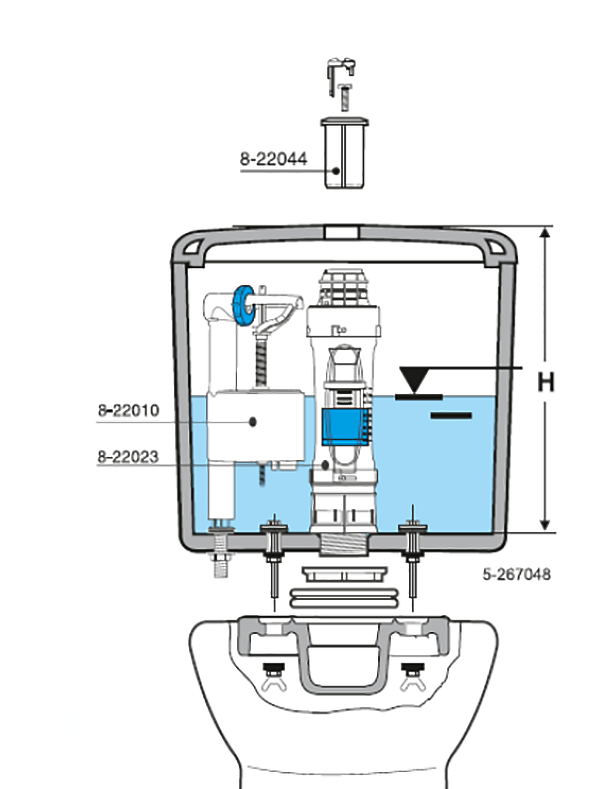 8-22044

H

8-22010

8-22023

5-267048