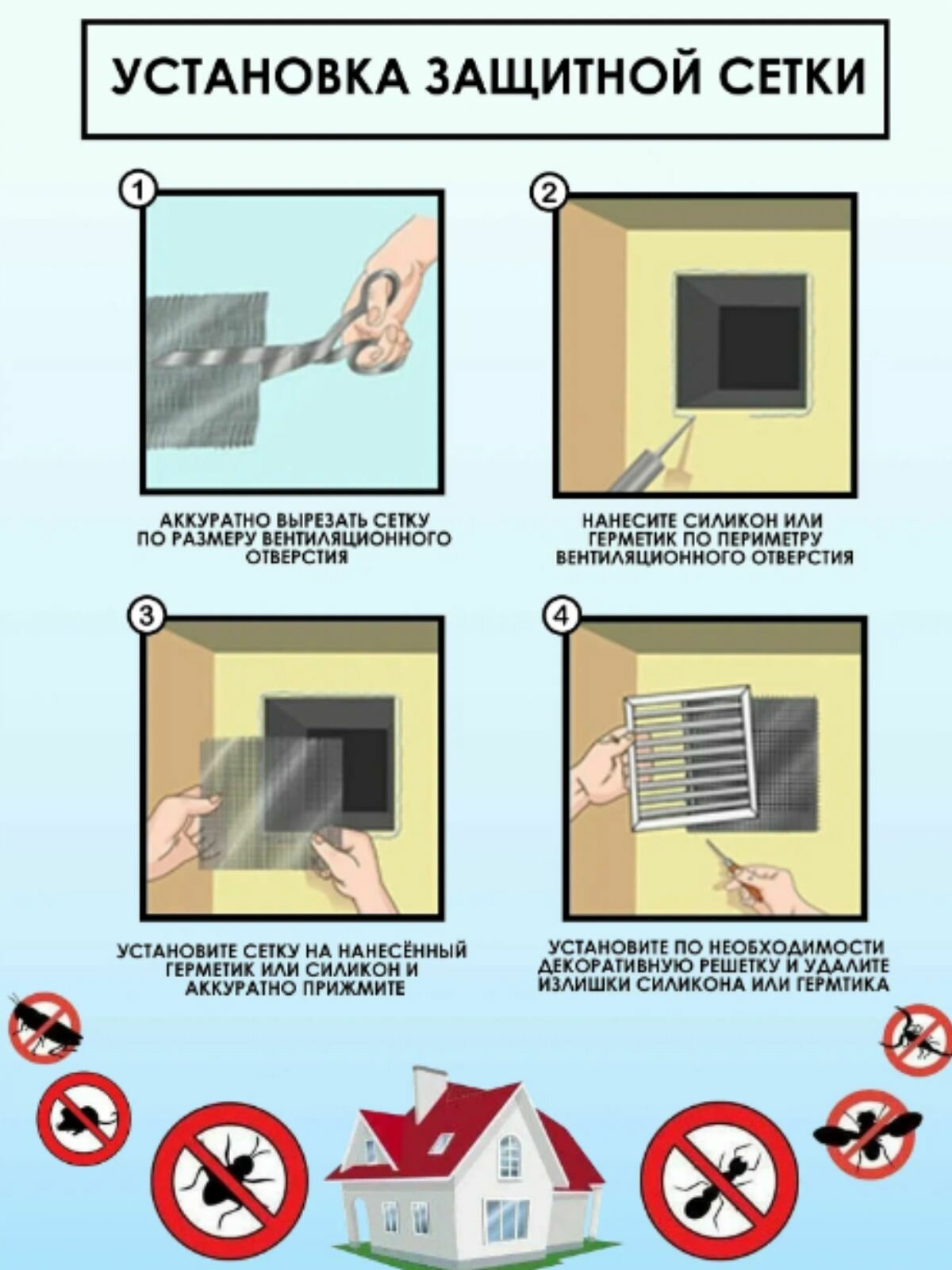 УСТАНОВКА ЗАЩИТНОЙ СЕТКИ

1

АККУРАТНО ВЫРЕЗАТЬ СЕТКУ ПО РАЗМЕРУ ВЕНТИЛЯЦИОННОГО ОТВЕРСТИЯ

2

НАНЕСИТЕ СИЛИКОН ИЛИ ГЕРМЕТИК ПО ПЕРИМЕТРУ ВЕНТИЛЯЦИОННОГО ОТВЕРСТИЯ

3

УСТАНОВИТЕ СЕТКУ НА НАНЕСЁННЫЙ ГЕРМЕТИК ИЛИ СИЛИКОН И АККУРАТНО ПРИЖМИТЕ

4

УСТАНОВИТЕ ПО НЕОБХОДИМОСТИ ДЕКОРАТИВНУЮ РЕШЕТКУ И УДАЛИТЕ ИЗЛИШКИ СИЛИКОНА ИЛИ ГЕРМТИКА