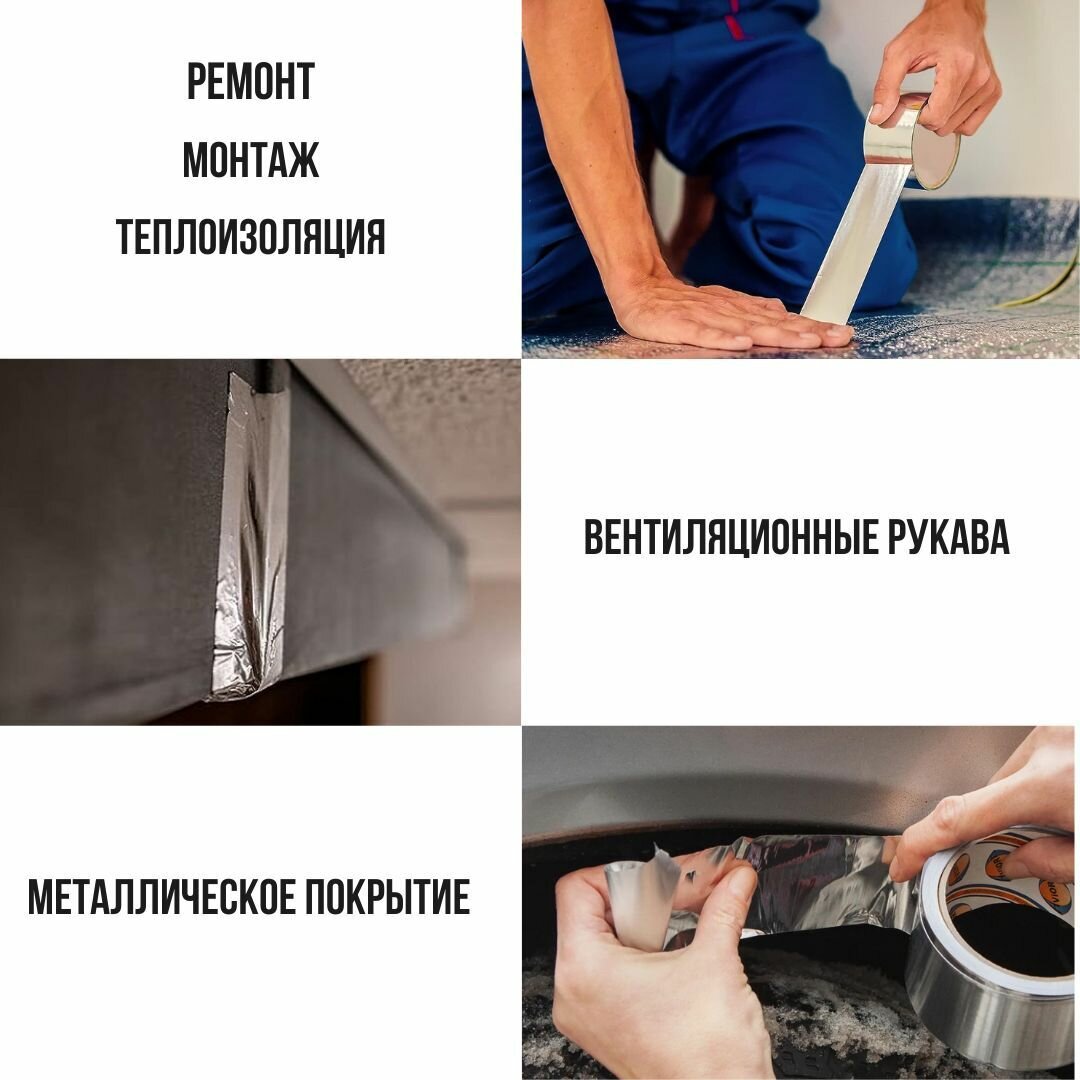 РЕМОНТ
МОНТАЖ
ТЕПЛОИЗОЛЯЦИЯ

ВЕНТИЛЯЦИОННЫЕ РУКАВА

МЕТАЛЛИЧЕСКОЕ ПОКРЫТИЕ