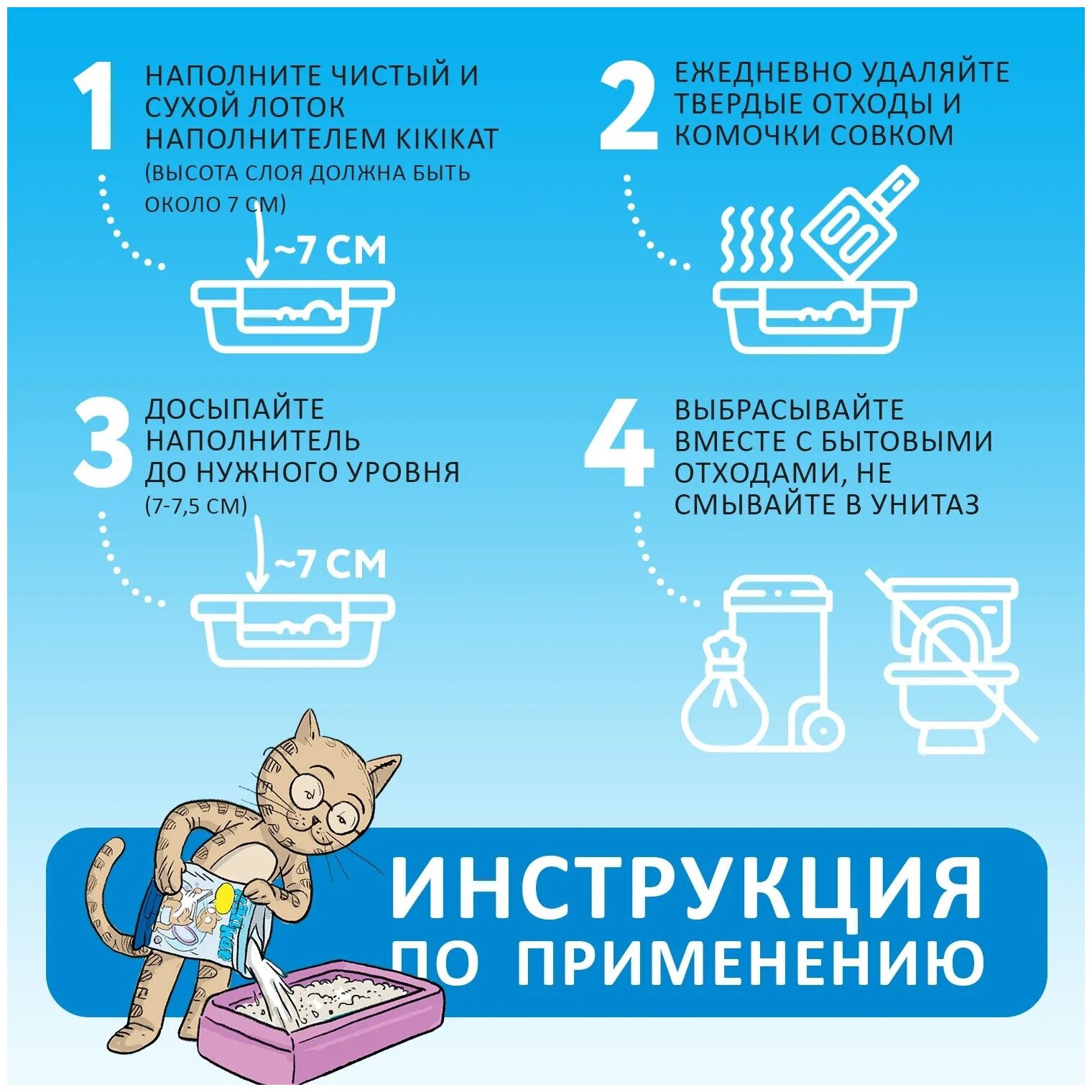 1 НАПОЛНИТЕ ЧИСТЫЙ И СУХОЙ ЛОТОК НАПОЛНИТЕЛЕМ KIKIKAT (ВЫСОТА СЛОЯ ДОЛЖНА БЫТЬ ОКОЛО 7 СМ)

~7 СМ

2 ЕЖЕДНЕВНО УДАЛЯЙТЕ ТВЕРДЫЕ ОТХОДЫ И КОМОЧКИ СОВКОМ

3 ДОСЫПАЙТЕ НАПОЛНИТЕЛЬ ДО НУЖНОГО УРОВНЯ (7-7,5 СМ)

~7 СМ

4 ВЫБРАСЫВАЙТЕ ВМЕСТЕ С БЫТОВЫМИ ОТХОДАМИ, НЕ СМЫВАЙТЕ В УНИТАЗ

ИНСТРУКЦИЯ ПО ПРИМЕНЕНИЮ