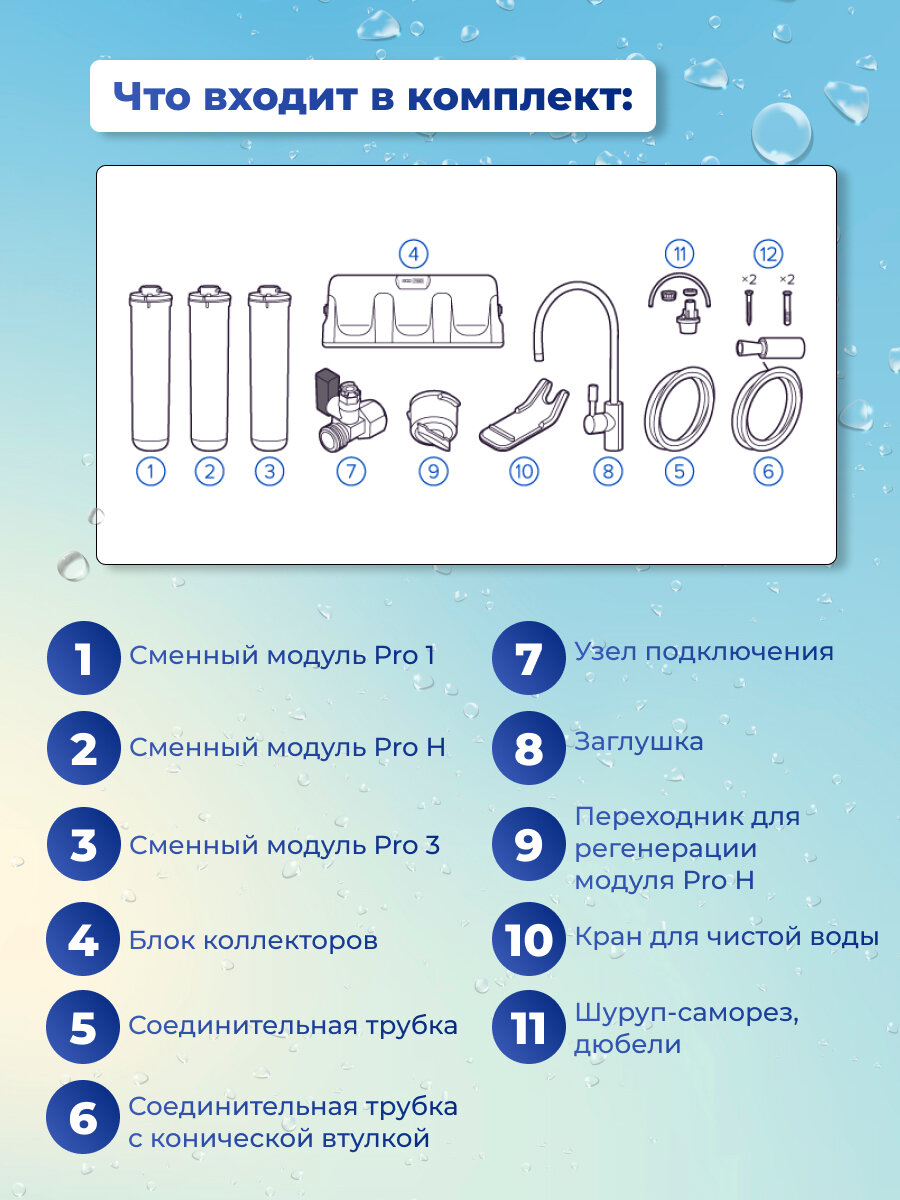 Что входит в комплект:

4 11 12
×2 ×2
1 2 3 7 9 10 8 5 6

1 Сменный модуль Pro 1

2 Сменный модуль Pro H

3 Сменный модуль Pro 3

4 Блок коллекторов

5 Соединительная трубка

6 Соединительная трубка с конической втулкой

7 Узел подключения

8 Заглушка

9 Переходник для регенерации модуля Pro H

10 Кран для чистой воды

11 Шуруп-саморез, дюбели