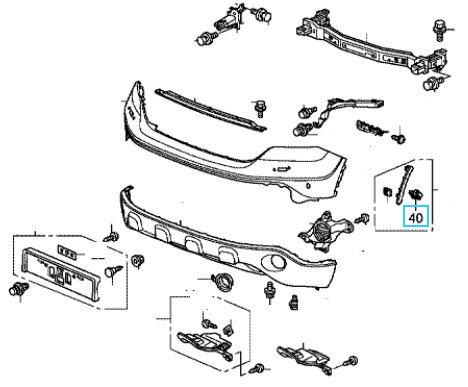 40