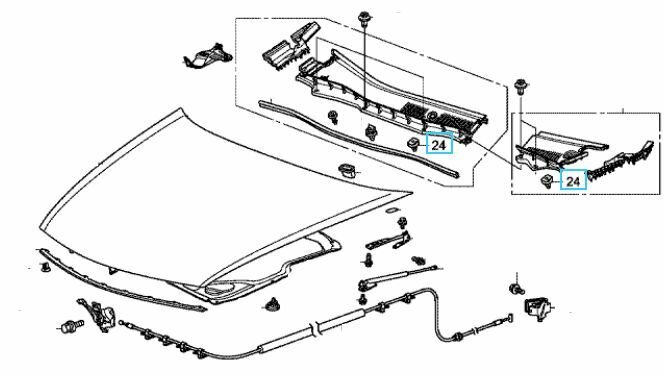 24

24