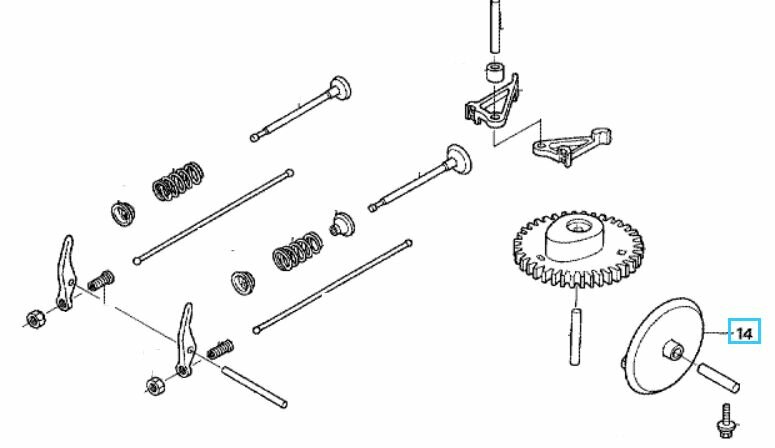 14