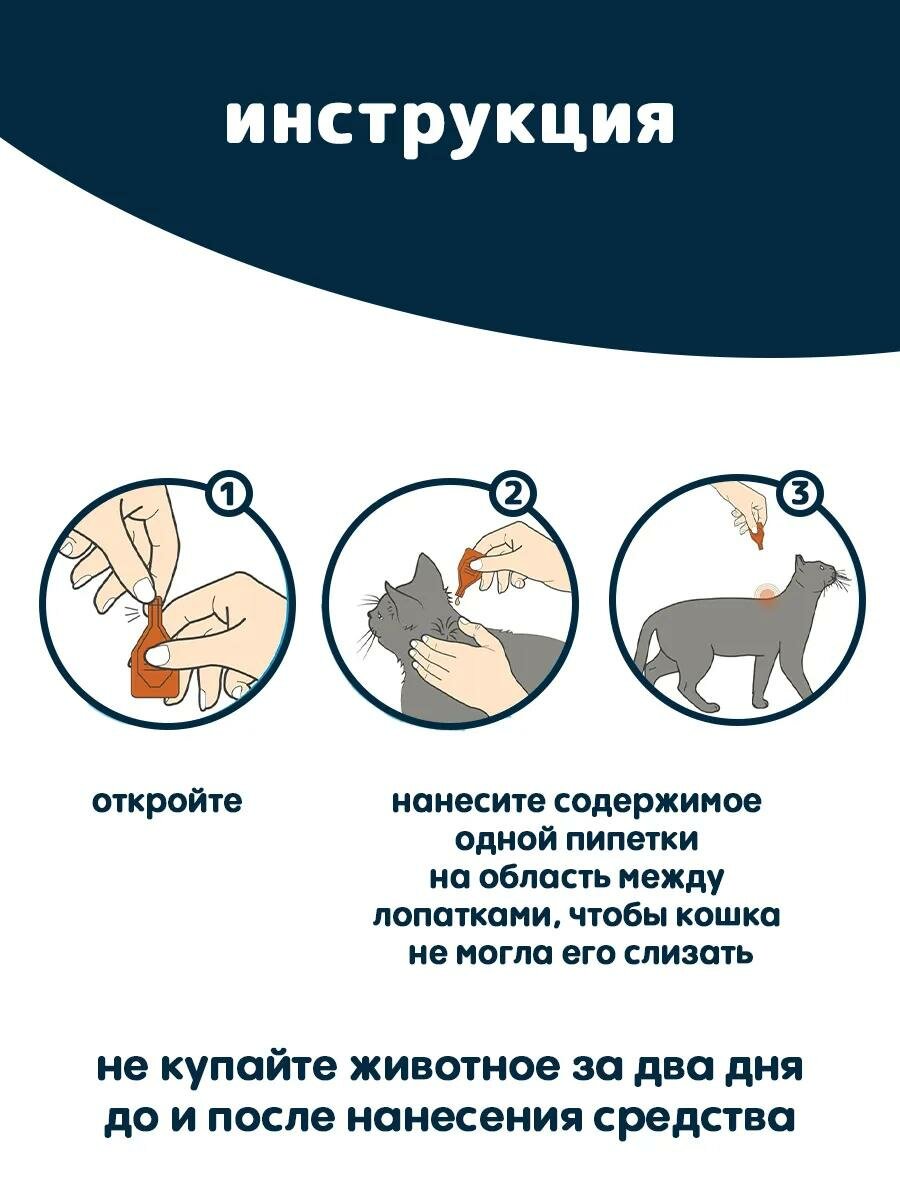 инструкция

1

2

3

откройте

нанесите содержимое одной пипетки на область между лопатками, чтобы кошка не могла его слизать

не купайте животное за два дня до и после нанесения средства