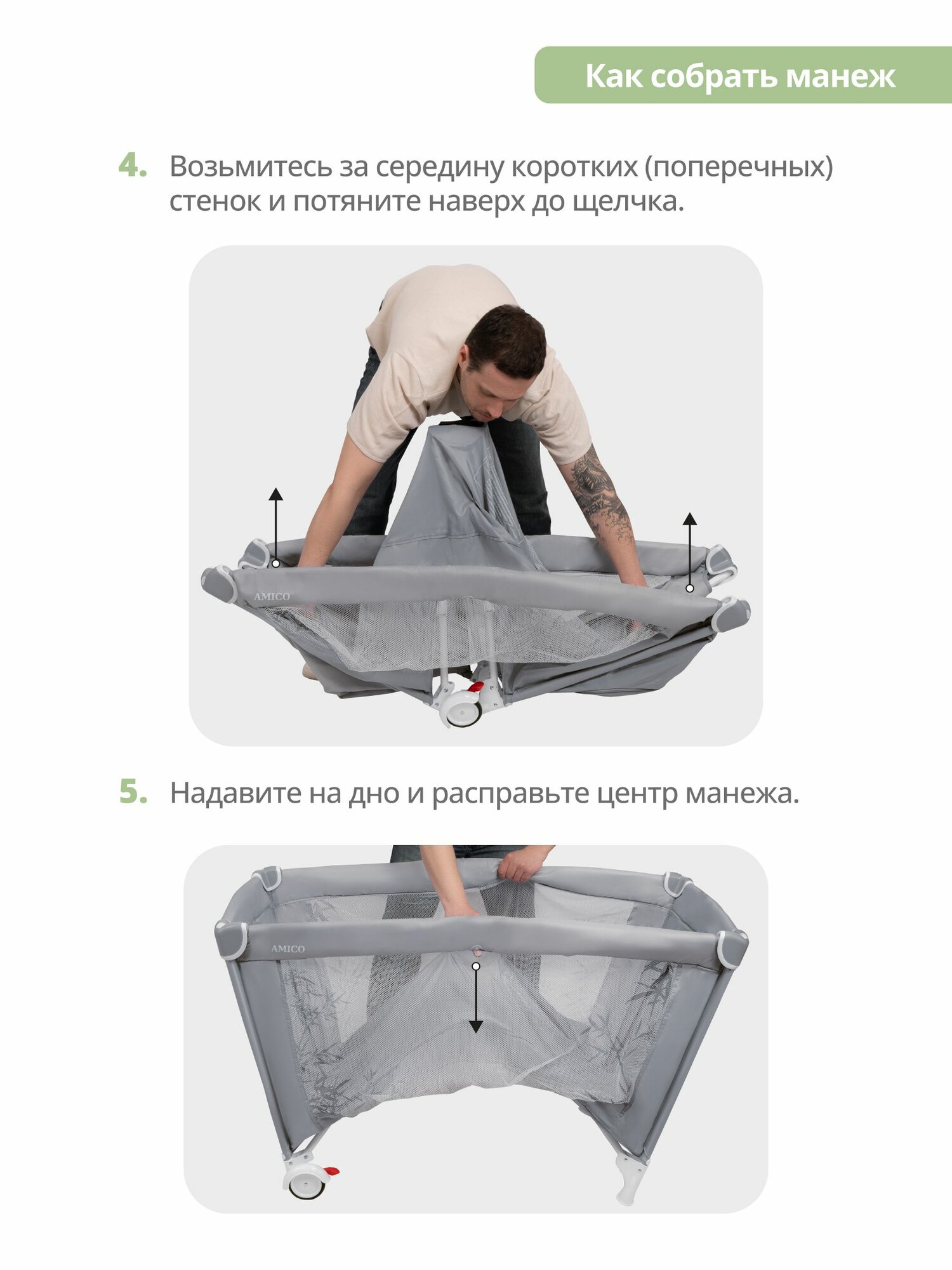 Как собрать манеж

4. Возьмитесь за середину коротких (поперечных) стенок и потяните наверх до щелчка.

AMICO

5. Надавите на дно и расправьте центр манежа.

AMICO