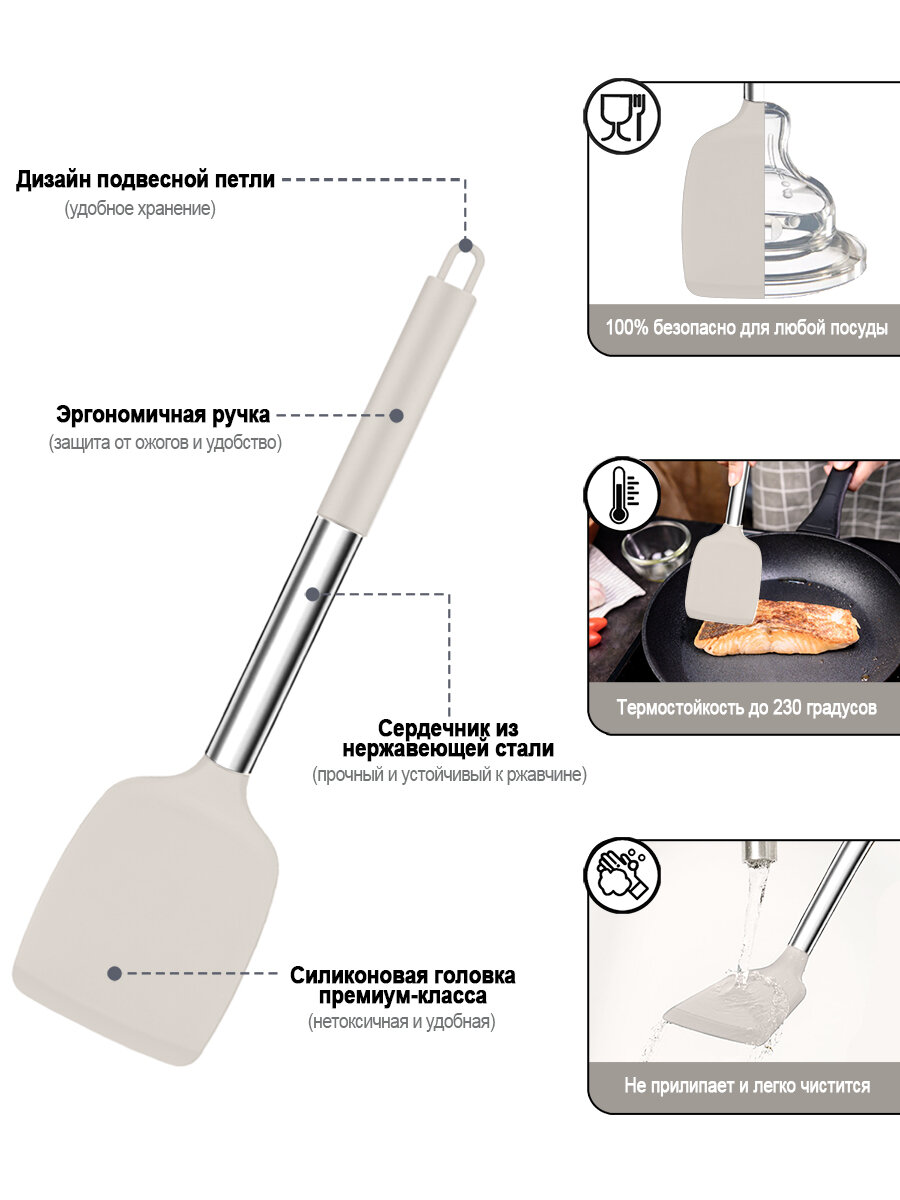 Дизайн подвесной петли
(удобное хранение)

Эргономичная ручка
(защита от ожогов и удобство)

Сердечник из нержавеющей стали
(прочный и устойчивый к ржавчине)

Силиконовая головка премиум-класса
(нетоксичная и удобная)

100% безопасно для любой посуды

Термостойкость до 230 градусов

Не прилипает и легко чистится