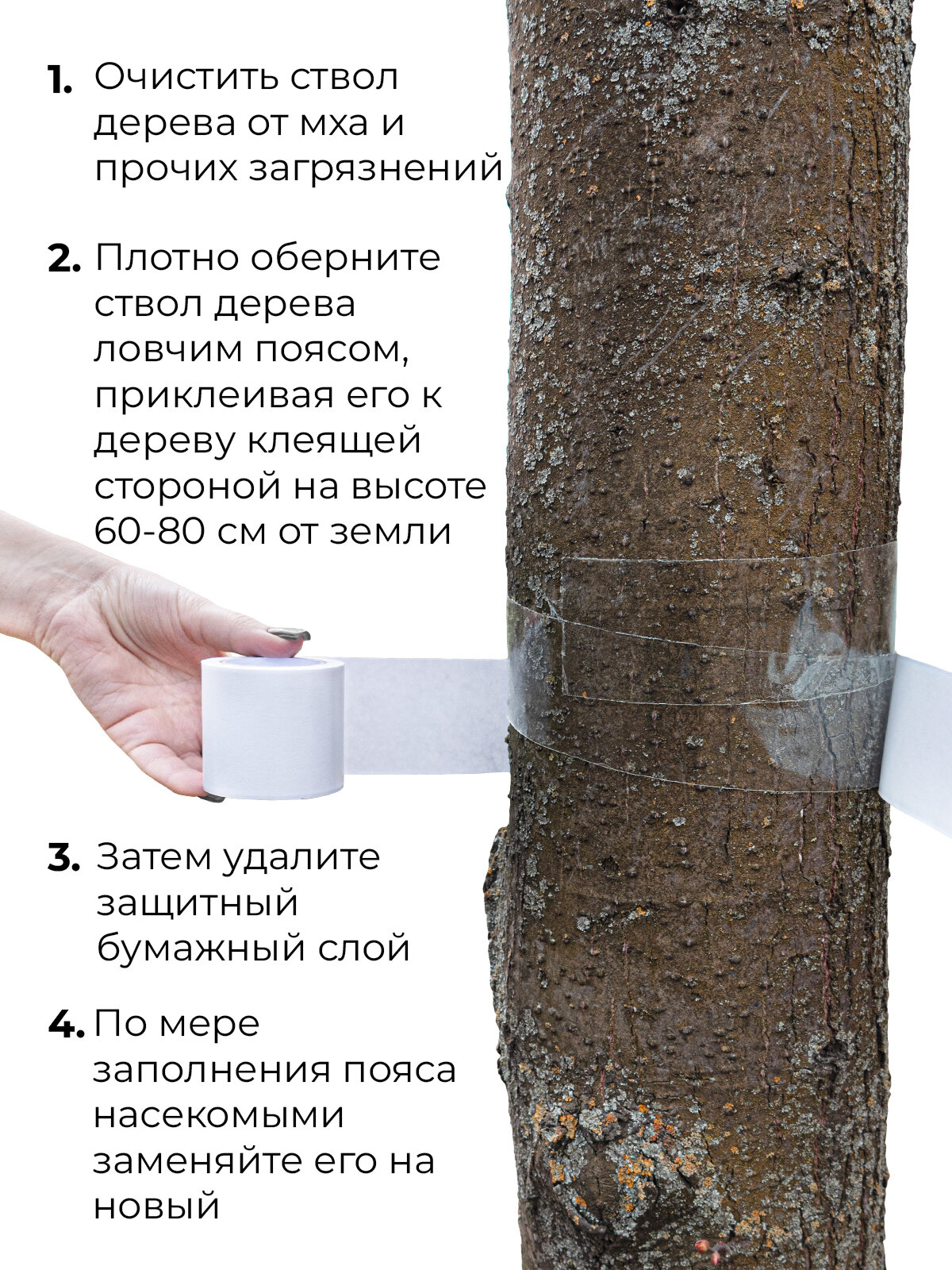 1. Очистить ствол дерева от мха и прочих загрязнений

2. Плотно оберните ствол дерева ловчим поясом, приклеивая его к дереву клеящей стороной на высоте 60-80 см от земли

3. Затем удалите защитный бумажный слой

4. По мере заполнения пояса насекомыми заменяйте его на новый