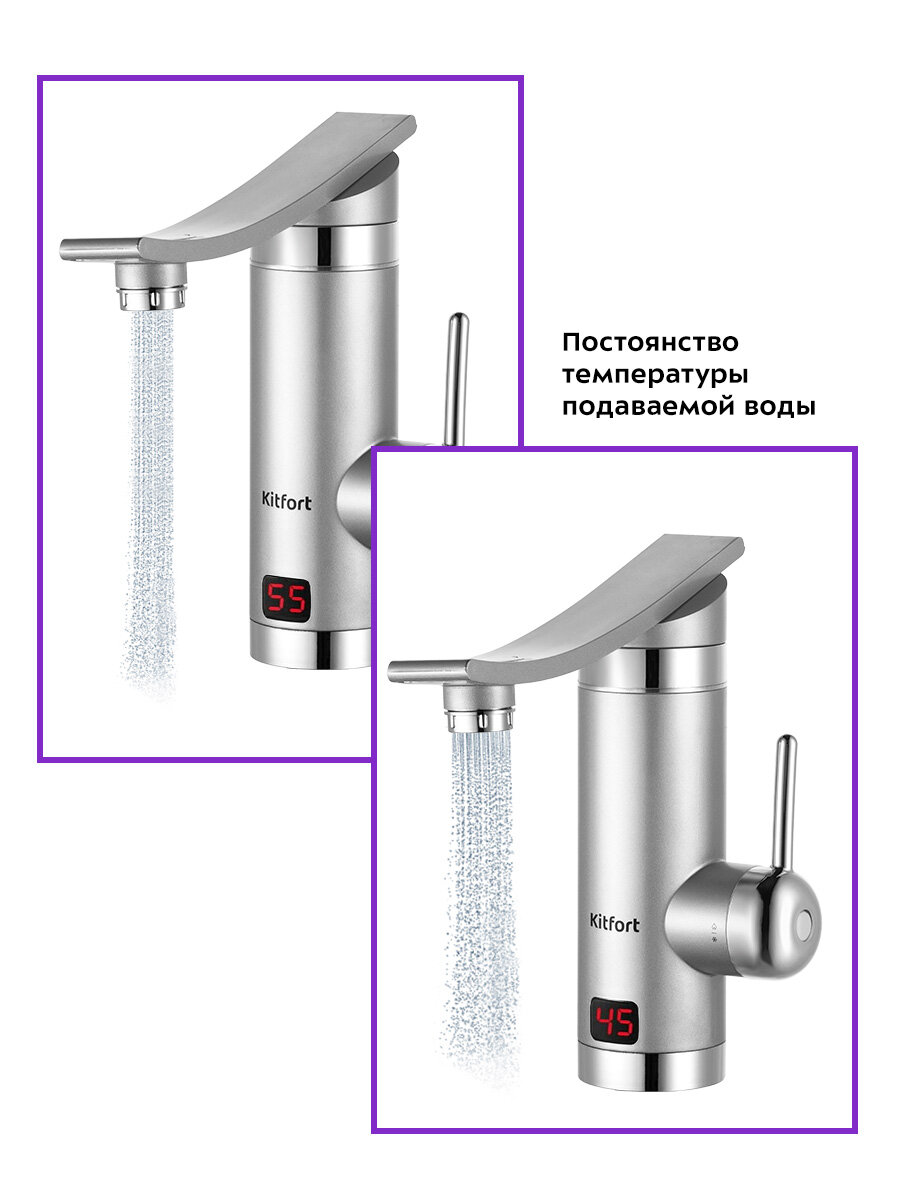 Kitfort

55

Постоянство температуры подаваемой воды

Kitfort

45