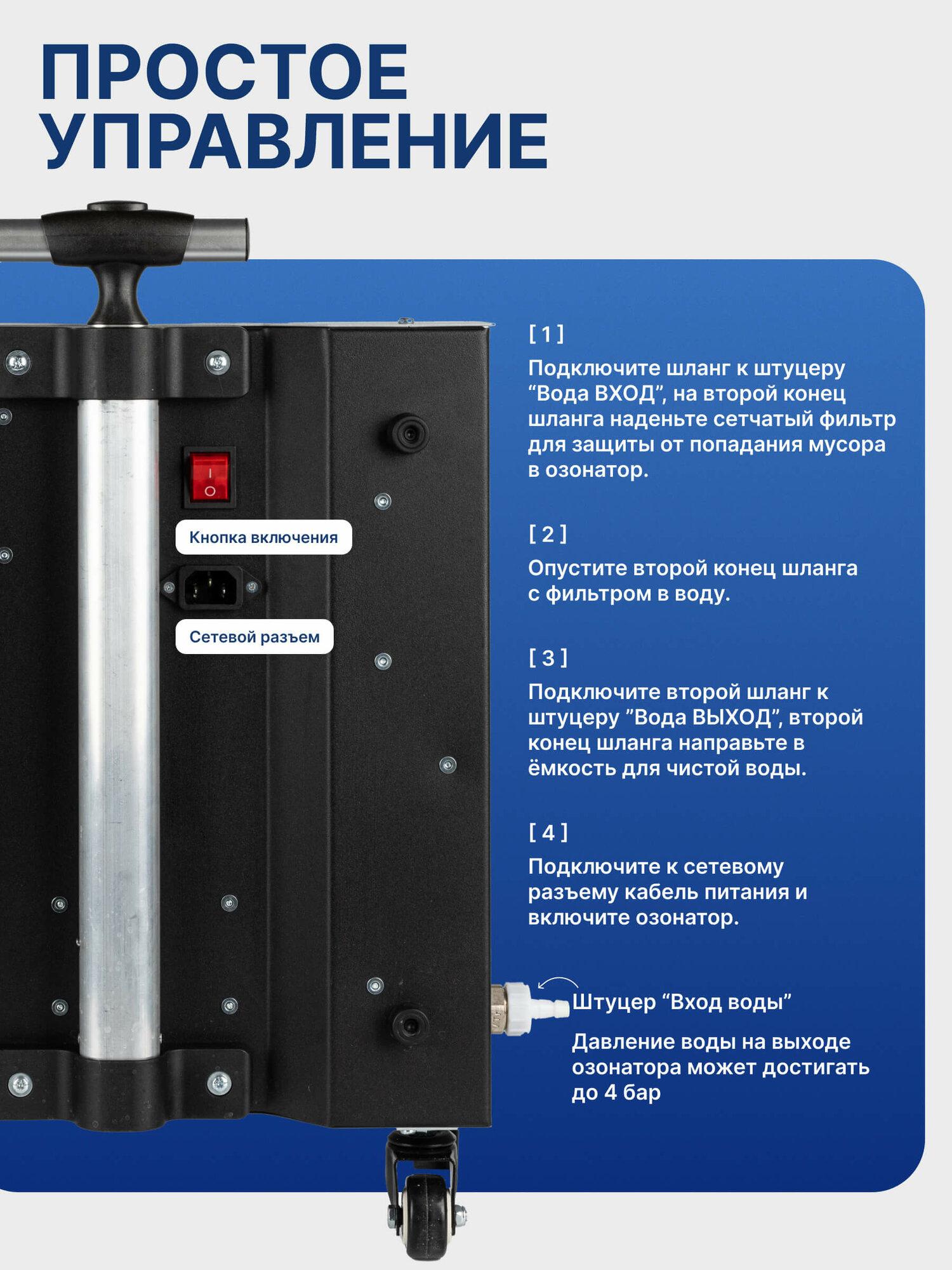 ПРОСТОЕ УПРАВЛЕНИЕ

Кнопка включения

Сетевой разъем

[ 1 ]
Подключите шланг к штуцеру “Вода ВХОД”, на второй конец шланга наденьте сетчатый фильтр для защиты от попадания мусора в озонатор.

[ 2 ]
Опустите второй конец шланга с фильтром в воду.

[ 3 ]
Подключите второй шланг к штуцеру ”Вода ВЫХОД”, второй конец шланга направьте в ёмкость для чистой воды.

[ 4 ]
Подключите к сетевому разъему кабель питания и включите озонатор.

Штуцер “Вход воды”

Давление воды на выходе озонатора может достигать до 4 бар