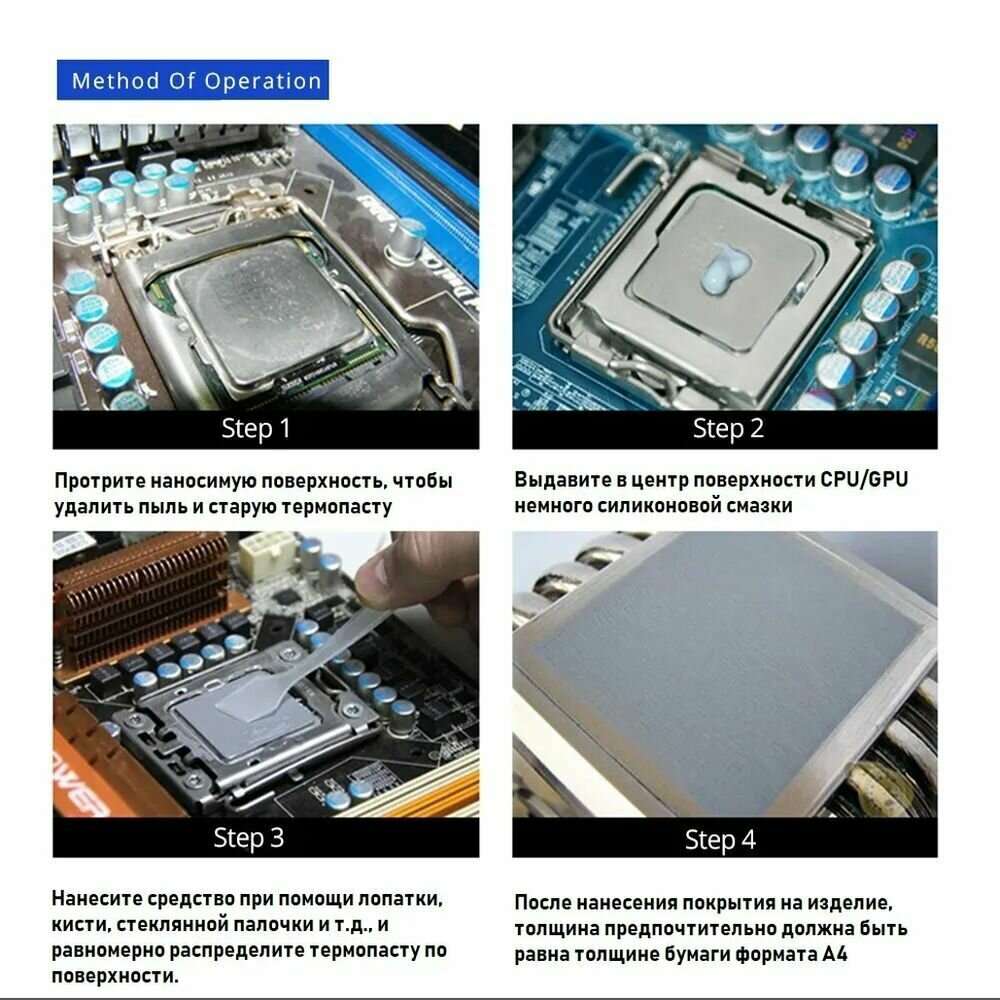 Method Of Operation

Step 1

Протрите наносимую поверхность, чтобы удалить пыль и старую термопасту

Step 2

Выдавите в центр поверхности CPU/GPU немного силиконовой смазки

Step 3

Нанесите средство при помощи лопатки, кисти, стеклянной палочки и т.д., и равномерно распределите термопасту по поверхности.

Step 4

После нанесения покрытия на изделие, толщина предпочтительно должна быть равна толщине бумаги формата А4