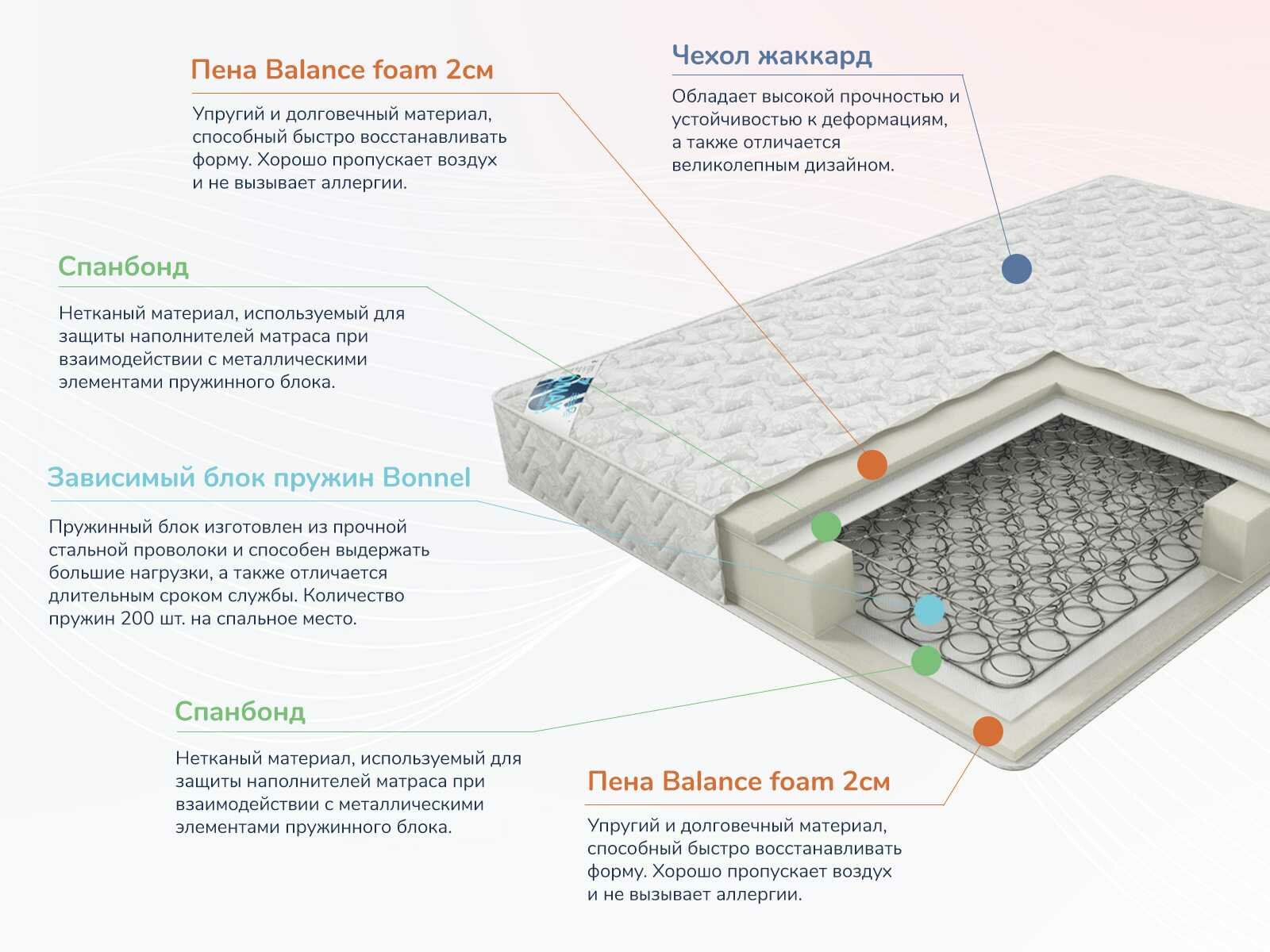 Пена Balance foam 2см

Упругий и долговечный материал, способный быстро восстанавливать форму. Хорошо пропускает воздух и не вызывает аллергии.

Чехол жаккард

Обладает высокой прочностью и устойчивостью к деформациям, а также отличается великолепным дизайном.

Спанбонд

Нетканый материал, используемый для защиты наполнителей матраса при взаимодействии с металлическими элементами пружинного блока.

Зависимый блок пружин Bonnel

Пружинный блок изготовлен из прочной стальной проволоки и способен выдержать большие нагрузки, а также отличается длительным сроком службы. Количество пружин 200 шт. на спальное место.

Спанбонд

Нетканый материал, используемый для защиты наполнителей матраса при взаимодействии с металлическими элементами пружинного блока.

Пена Balance foam 2см

Упругий и долговечный материал, способный быстро восстанавливать форму. Хорошо пропускает воздух и не вызывает аллергии.