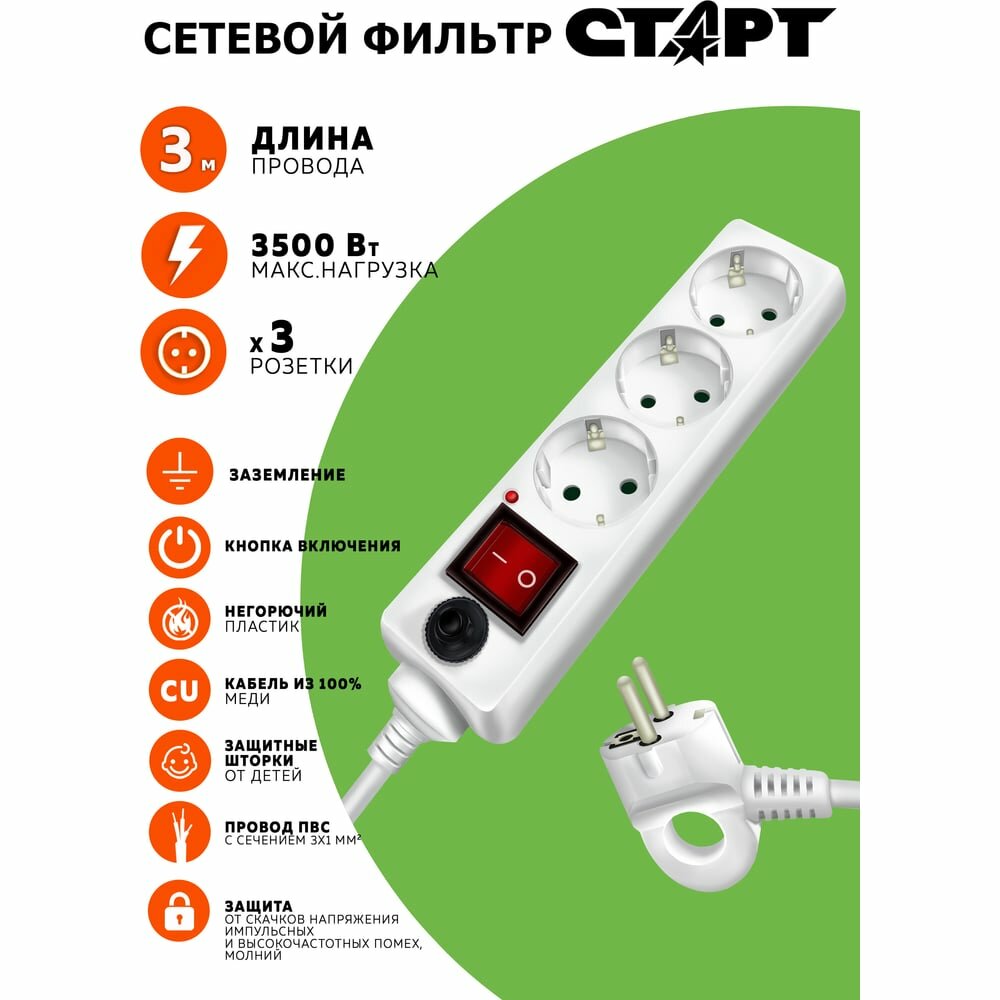 СЕТЕВОЙ ФИЛЬТР СТАРТ

3 м ДЛИНА ПРОВОДА

3500 Вт МАКС.НАГРУЗКА

х 3 РОЗЕТКИ

ЗАЗЕМЛЕНИЕ

КНОПКА ВКЛЮЧЕНИЯ

НЕГОРЮЧИЙ ПЛАСТИК

CU КАБЕЛЬ ИЗ 100% МЕДИ

ЗАЩИТНЫЕ ШТОРКИ ОТ ДЕТЕЙ

ПРОВОД ПВС С СЕЧЕНИЕМ 3Х1 ММ²

ЗАЩИТА ОТ СКАЧКОВ НАПРЯЖЕНИЯ ИМПУЛЬСНЫХ И ВЫСОКОЧАСТОТНЫХ ПОМЕХ, МОЛНИЙ

I O