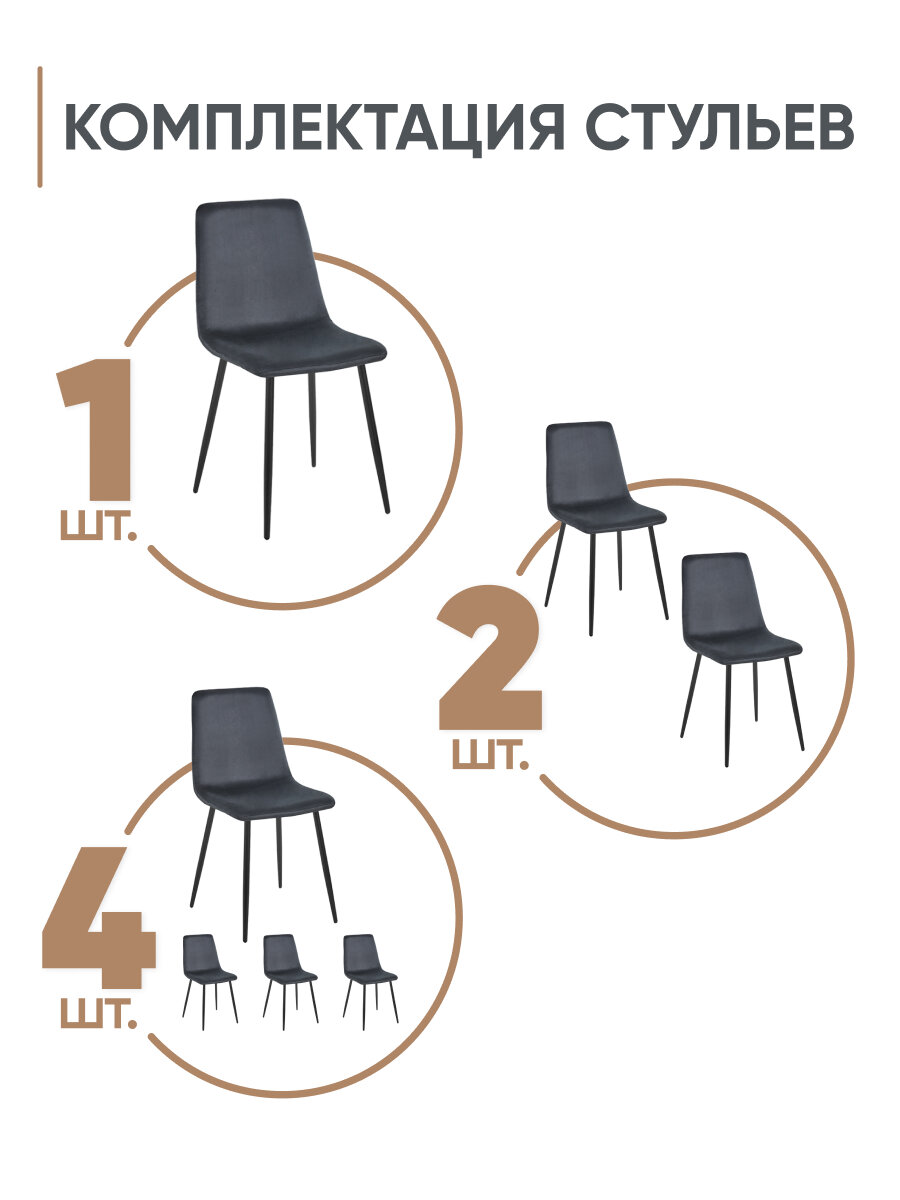 КОМПЛЕКТАЦИЯ СТУЛЬЕВ

1
ШТ.

2
ШТ.

4
ШТ.