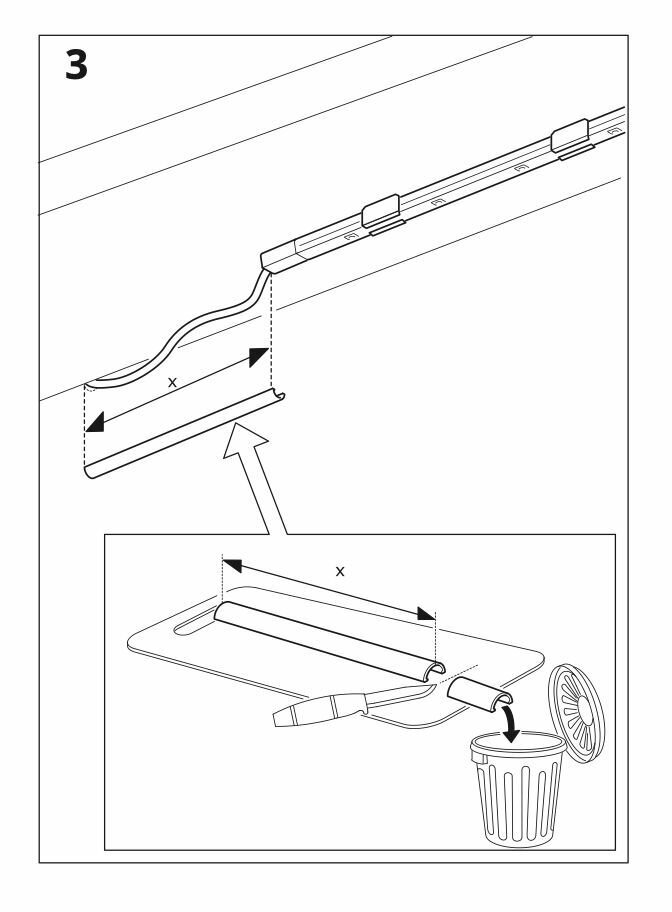 3

x

x