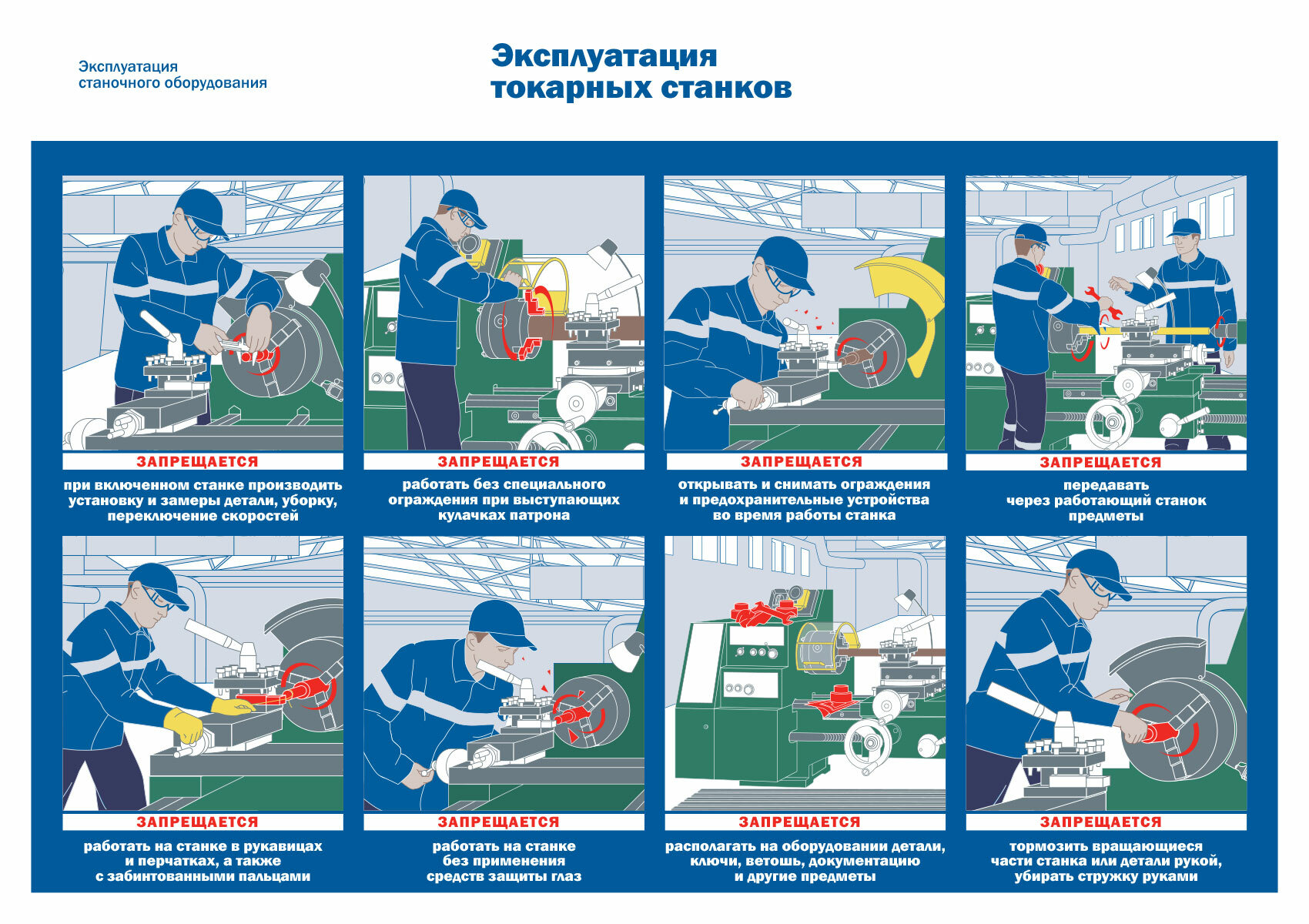 Эксплуатация станочного оборудования

Эксплуатация токарных станков

ЗАПРЕЩАЕТСЯ

при включенном станке производить установку и замеры детали, уборку, переключение скоростей

ЗАПРЕЩАЕТСЯ

работать без специального ограждения при выступающих кулачках патрона

ЗАПРЕЩАЕТСЯ

открывать и снимать ограждения и предохранительные устройства во время работы станка

ЗАПРЕЩАЕТСЯ

передавать через работающий станок предметы

ЗАПРЕЩАЕТСЯ

работать на станке в рукавицах и перчатках, а также с забинтованными пальцами

ЗАПРЕЩАЕТСЯ

работать на станке без применения средств защиты глаз

ЗАПРЕЩАЕТСЯ

располагать на оборудовании детали, ключи, ветошь, документацию и другие предметы

ЗАПРЕЩАЕТСЯ

тормозить вращающиеся части станка или детали рукой, убирать стружку руками