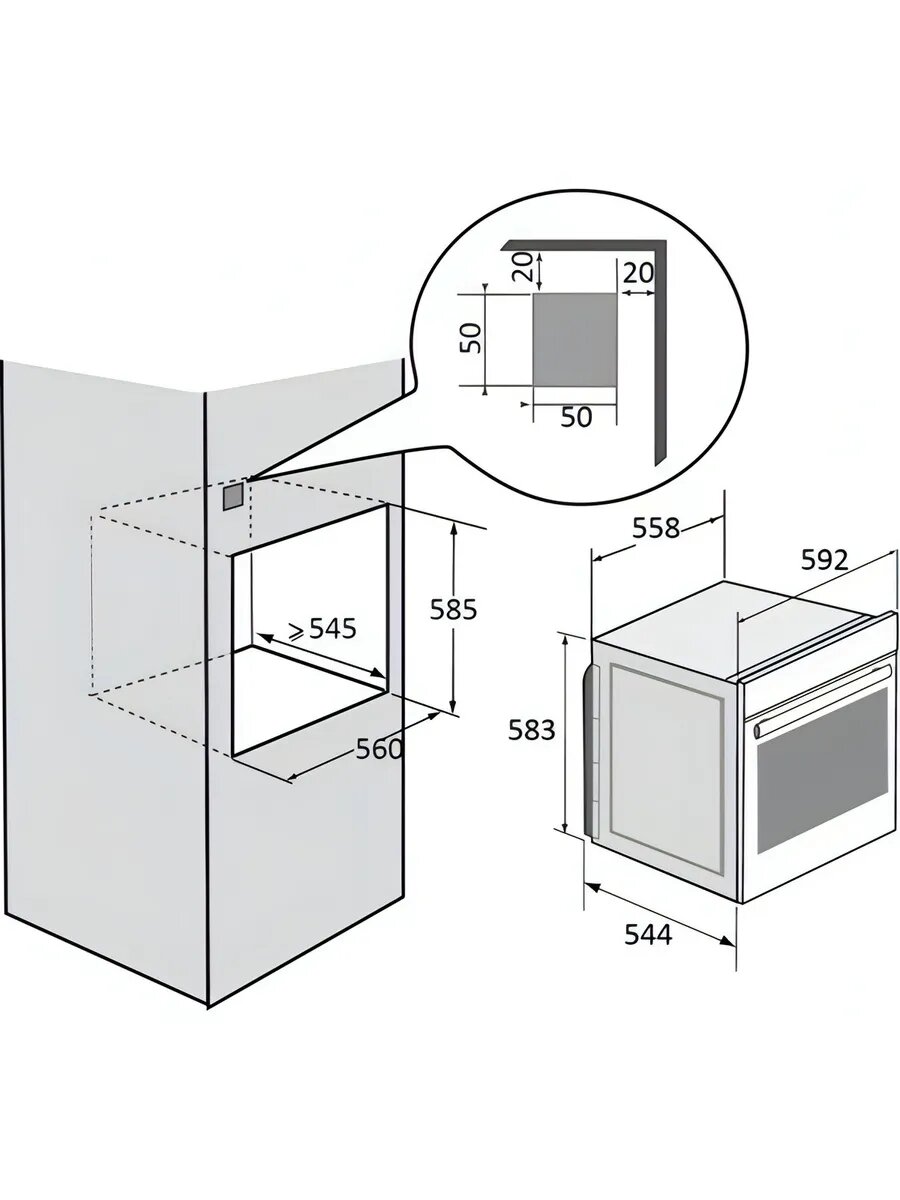 20
20
50
50
$\geqslant 545$
585
560
558
592
583
544