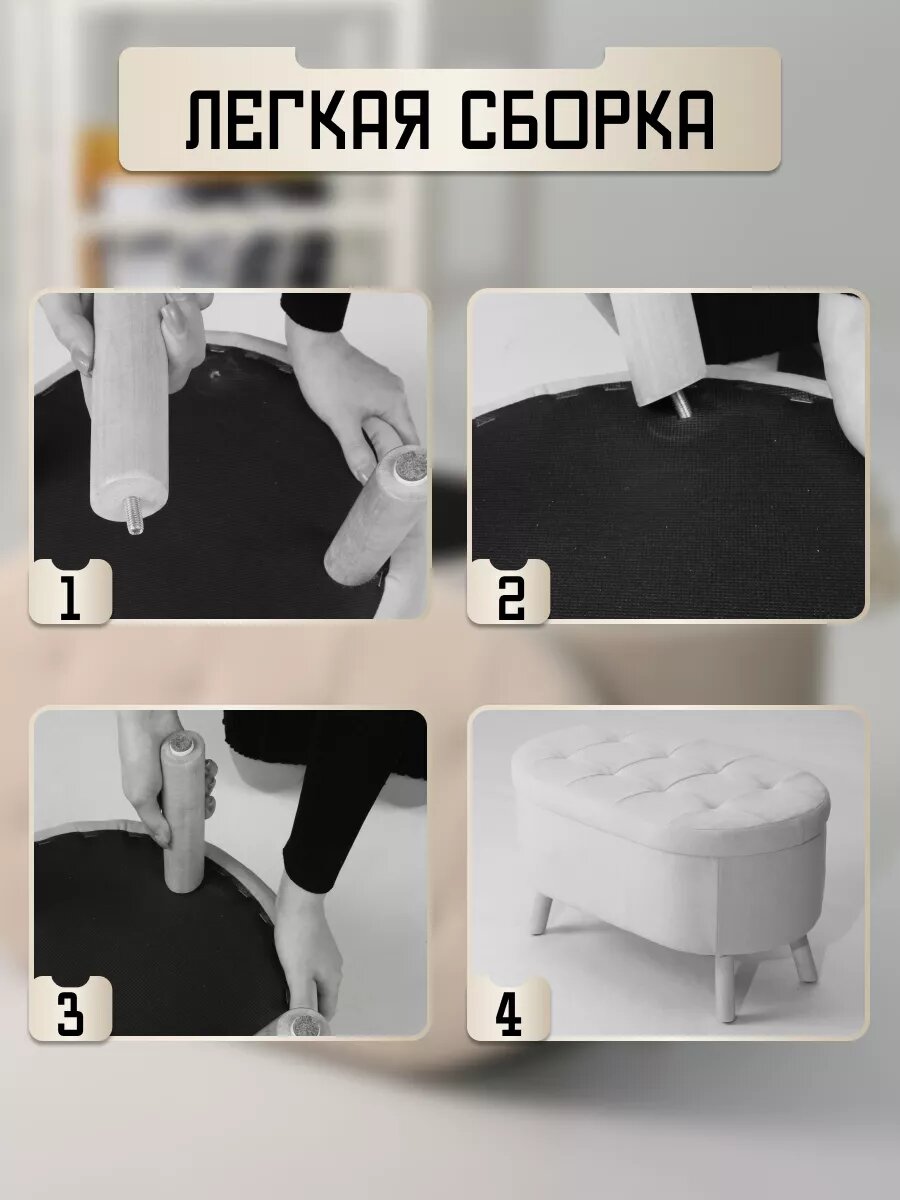 ЛЕГКАЯ СБОРКА

1

2

3

4