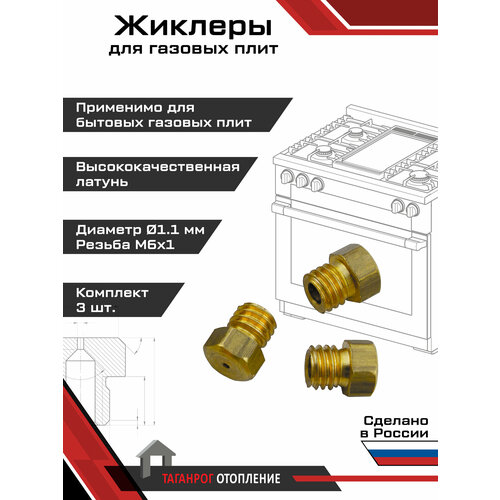 Жиклеры
для газовых плит

Применимо для бытовых газовых плит

Высококачественная латунь

Диаметр Ø1.1 мм
Резьба М6х1

Комплект
3 шт.

Сделано
в России

ТАГАНРОГ ОТОПЛЕНИЕ