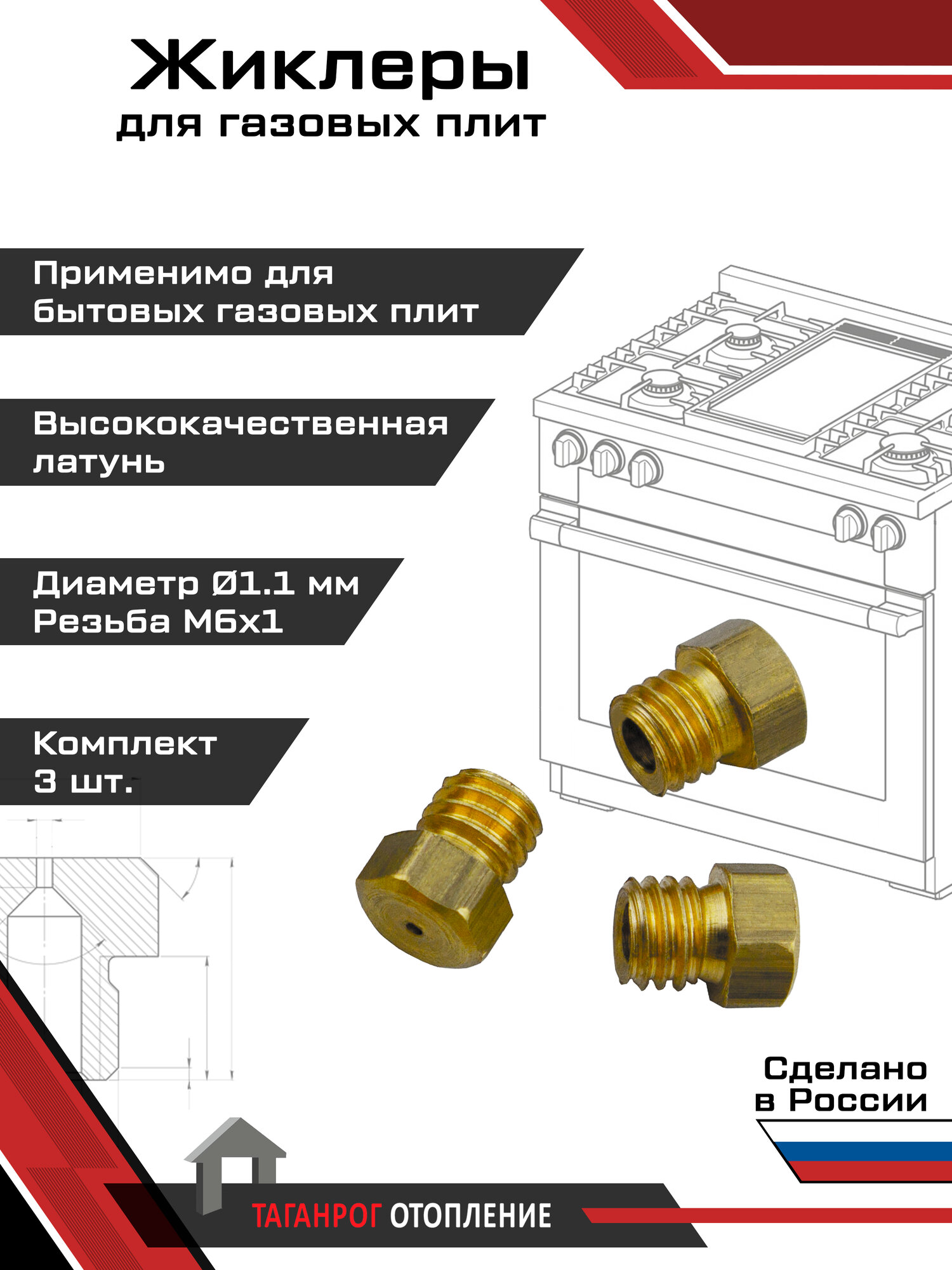 Жиклеры
для газовых плит

Применимо для бытовых газовых плит

Высококачественная латунь

Диаметр Ø1.1 мм
Резьба М6х1

Комплект
3 шт.

Сделано
в России

ТАГАНРОГ ОТОПЛЕНИЕ