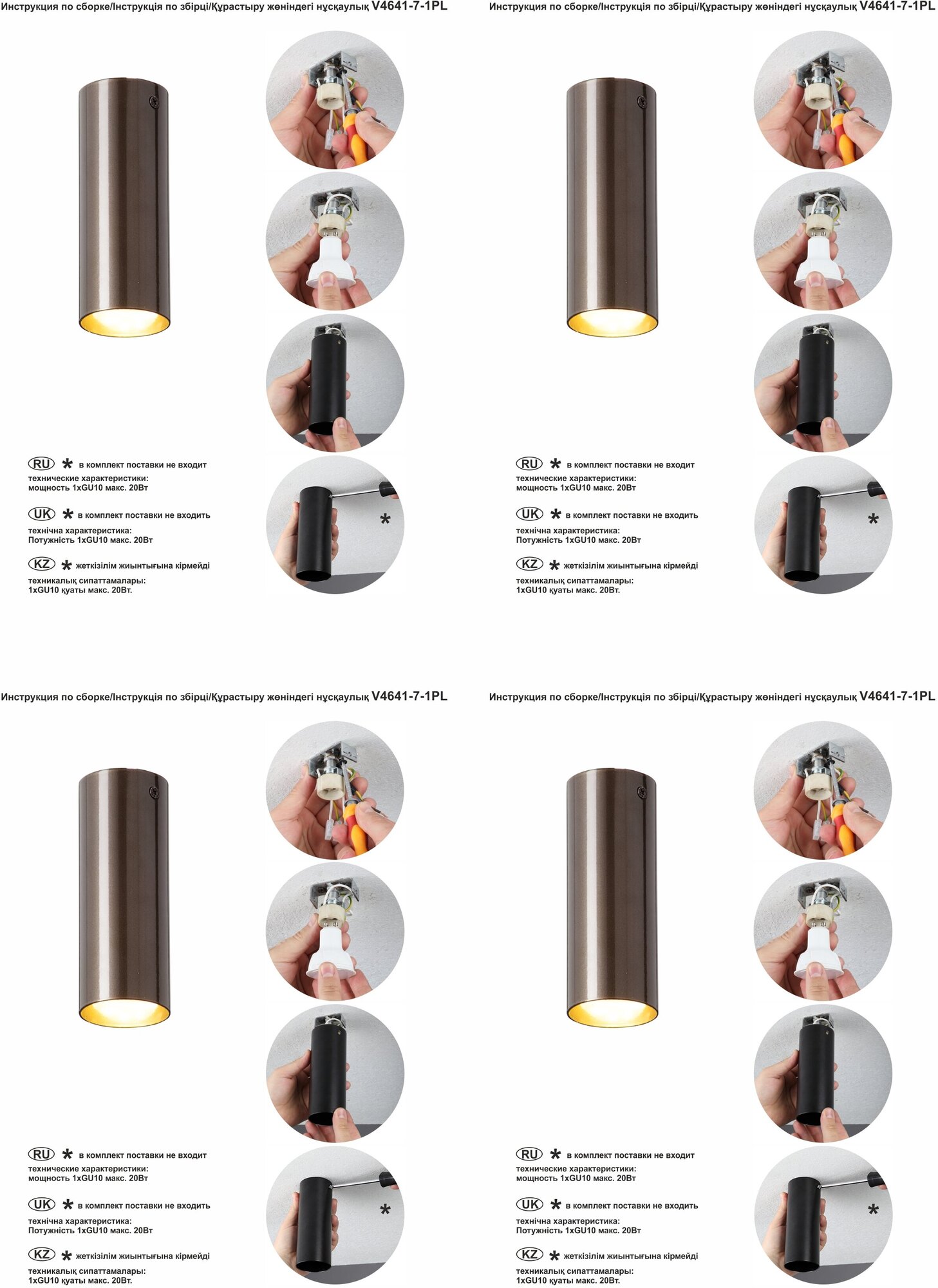 Инструкция по сборке/Інструкція по збірці/Құрастыру жөніндегі нұсқаулық V4641-7-1PL

RU * в комплект поставки не входит
технические характеристики:
мощность 1xGU10 макс. 20Вт

UK * в комплект поставки не входить
технічна характеристика:
Потужність 1xGU10 макс. 20Вт

KZ * жеткізілім жиынтығына кірмейді
техникалық сипаттамалары:
1xGU10 қуаты макс. 20Вт.

*

Инструкция по сборке/Інструкція по збірці/Құрастыру жөніндегі нұсқаулық V4641-7-1PL

RU * в комплект поставки не входит
технические характеристики:
мощность 1xGU10 макс. 20Вт

UK * в комплект поставки не входить
технічна характеристика:
Потужність 1xGU10 макс. 20Вт

KZ * жеткізілім жиынтығына кірмейді
техникалық сипаттамалары:
1xGU10 қуаты макс. 20Вт.

*

Инструкция по сборке/Інструкція по збірці/Құрастыру жөніндегі нұсқаулық V4641-7-1PL

RU * в комплект поставки не входит
технические характеристики:
мощность 1xGU10 макс. 20Вт

UK * в комплект поставки не входить
технічна характеристика:
Потужність 1xGU10 макс. 20Вт

KZ * жеткізілім жиынтығына кірмейді
техникалық сипаттамалары:
1xGU10 қуаты макс. 20Вт.

*

Инструкция по сборке/Інструкція по збірці/Құрастыру жөніндегі нұсқаулық V4641-7-1PL

RU * в комплект поставки не входит
технические характеристики:
мощность 1xGU10 макс. 20Вт

UK * в комплект поставки не входить
технічна характеристика:
Потужність 1xGU10 макс. 20Вт

KZ * жеткізілім жиынтығына кірмейді
техникалық сипаттамалары:
1xGU10 қуаты макс. 20Вт.

*