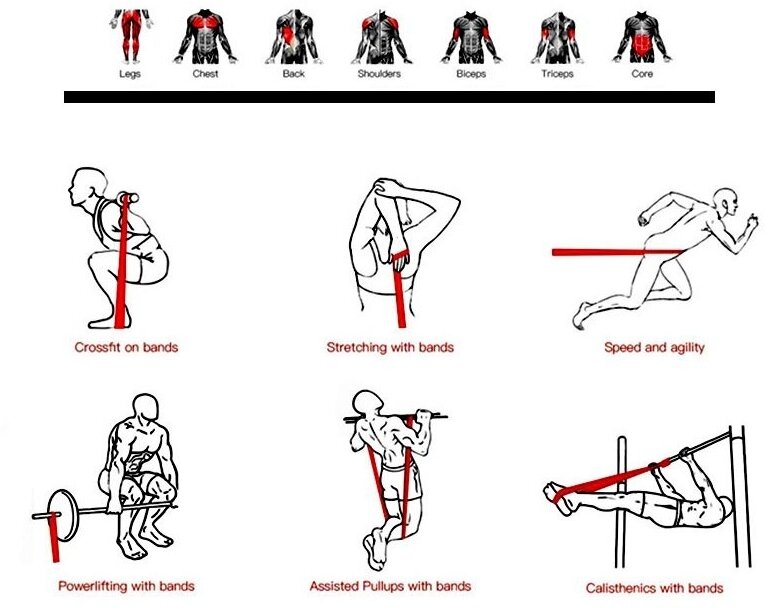 Legs Chest Back Shoulders Biceps Triceps Core

Crossfit on bands

Stretching with bands

Speed and agility

Powerlifting with bands

Assisted Pullups with bands

Calisthenics with bands