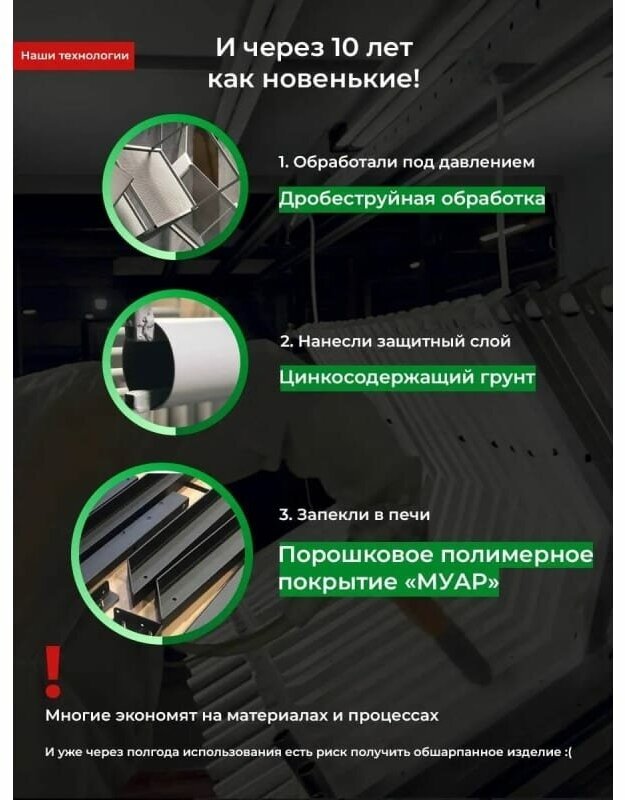 Наши технологии

И через 10 лет как новенькие!

1. Обработали под давлением

Дробеструйная обработка

2. Нанесли защитный слой

Цинкосодержащий грунт

3. Запекли в печи

Порошковое полимерное покрытие «МУАР»

!

Многие экономят на материалах и процессах

И уже через полгода использования есть риск получить обшарпанное изделие :(