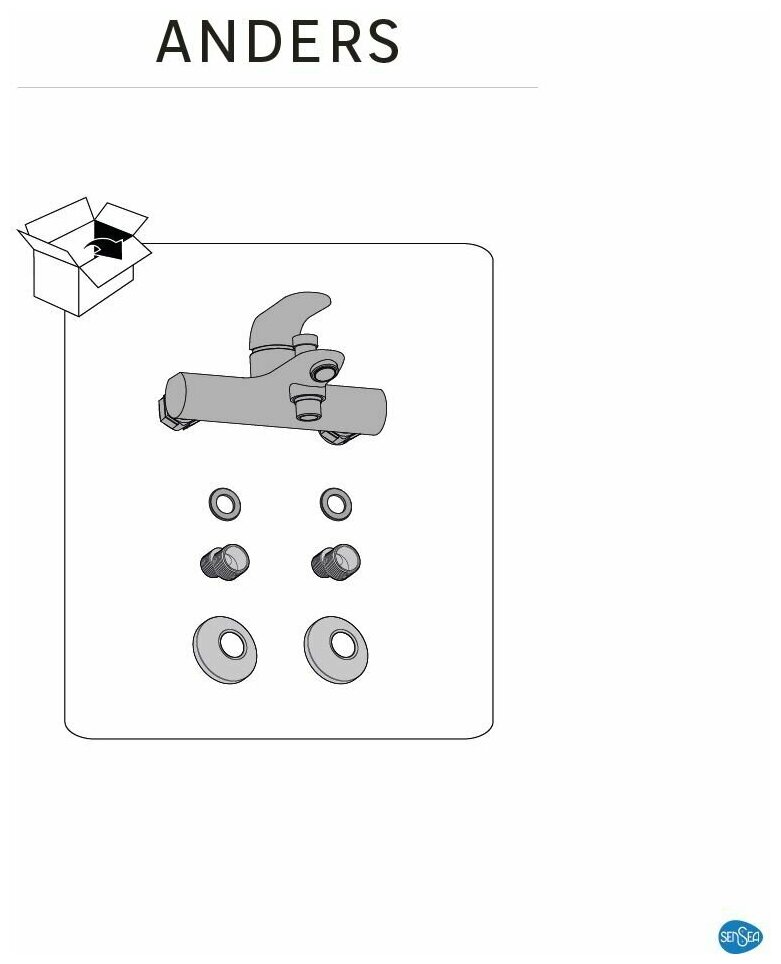 ANDERS

SENSEA