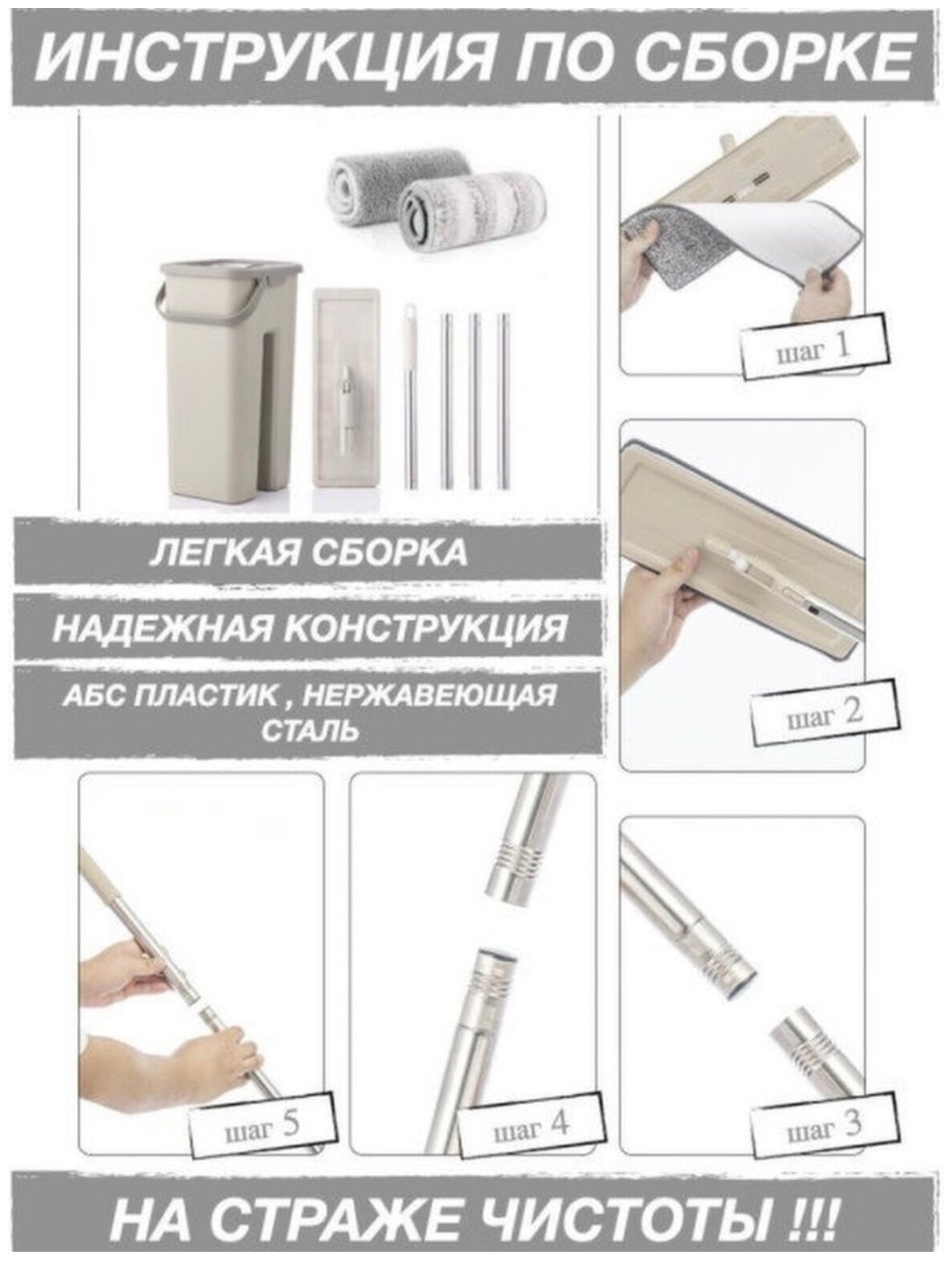 ИНСТРУКЦИЯ ПО СБОРКЕ

шаг 1

ЛЕГКАЯ СБОРКА

НАДЕЖНАЯ КОНСТРУКЦИЯ

АБС ПЛАСТИК , НЕРЖАВЕЮЩАЯ СТАЛЬ

шаг 2

шаг 5

шаг 4

шаг 3

НА СТРАЖЕ ЧИСТОТЫ !!!