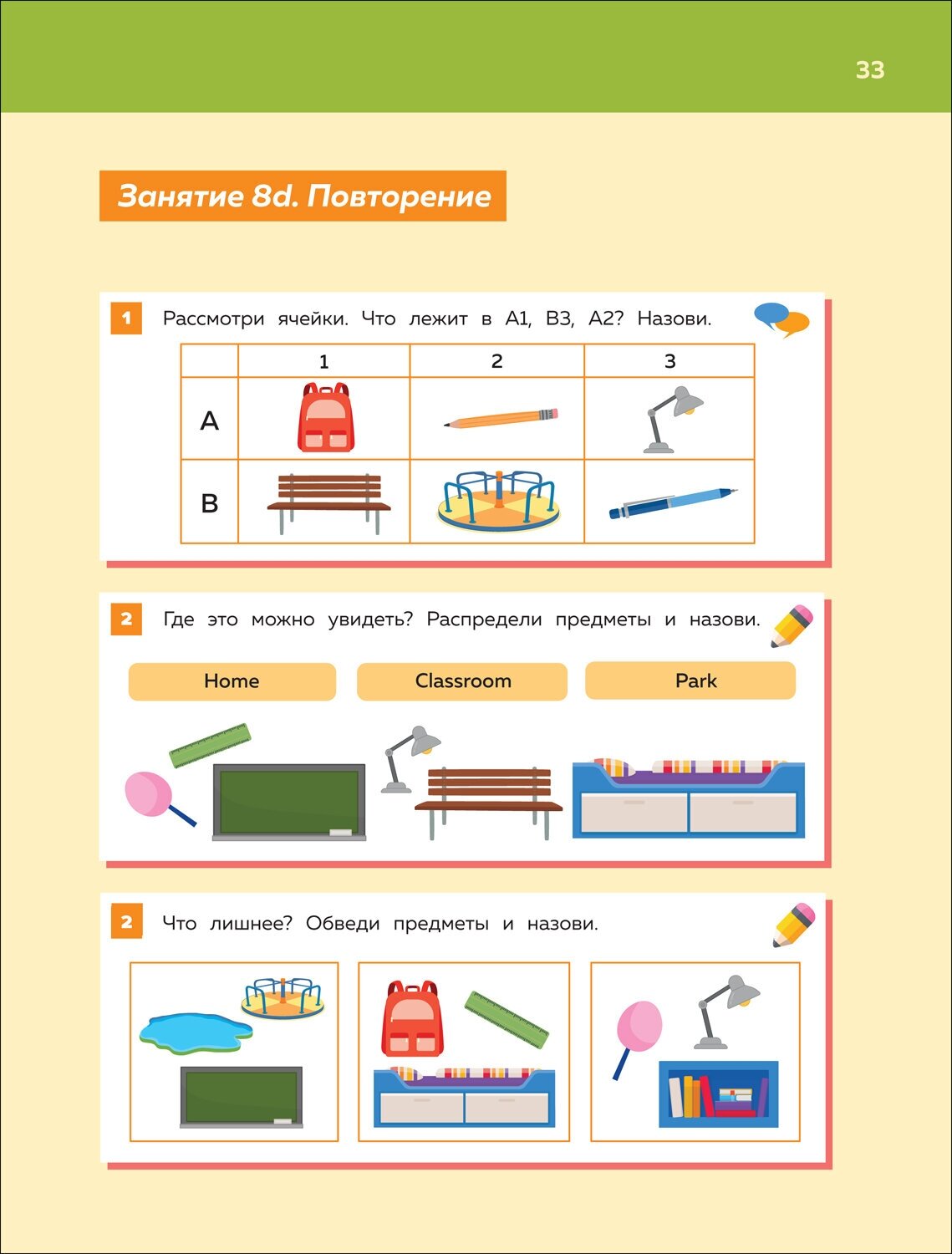 33

Занятие 8d. Повторение

1 Рассмотри ячейки. Что лежит в А1, В3, А2? Назови.

| | 1 | 2 | 3 |
|---|---|---|---|
| A | | | |
| B | | | |

2 Где это можно увидеть? Распредели предметы и назови.

Home

Classroom

Park

2 Что лишнее? Обведи предметы и назови.