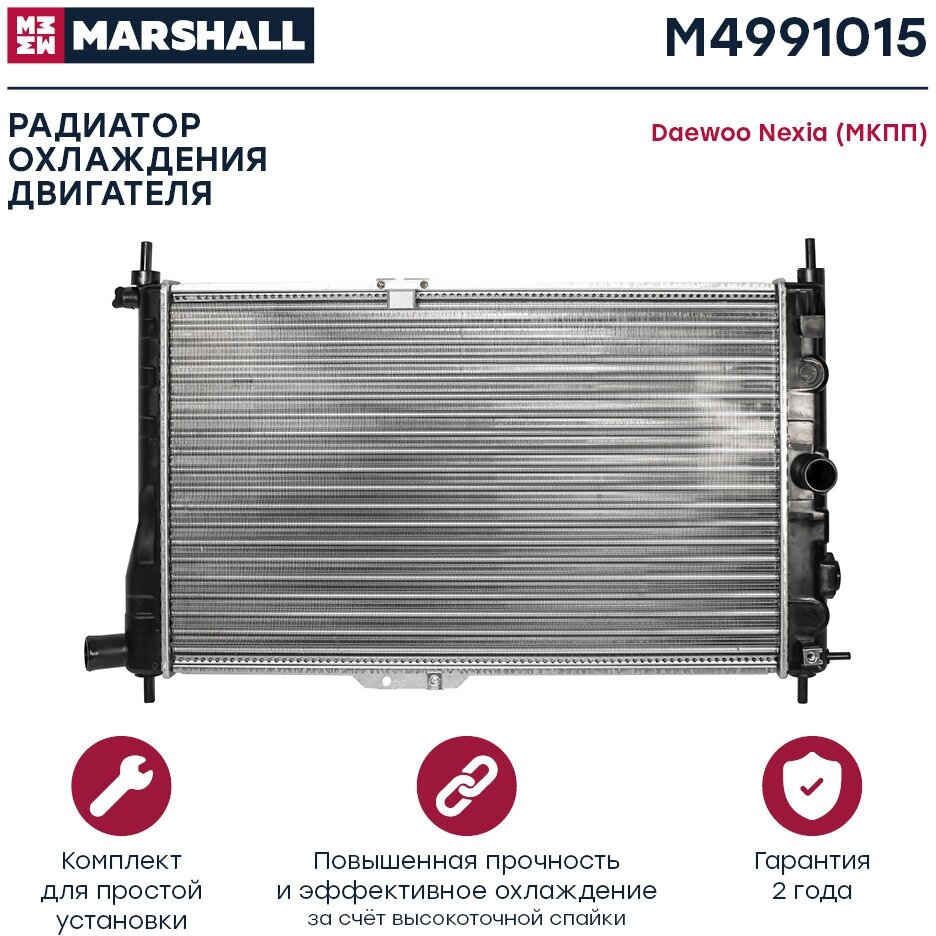 MARSHALL

M4991015

РАДИАТОР ОХЛАЖДЕНИЯ ДВИГАТЕЛЯ

Daewoo Nexia (МКПП)

Комплект для простой установки

Повышенная прочность и эффективное охлаждение
за счёт высокоточной спайки

Гарантия 2 года