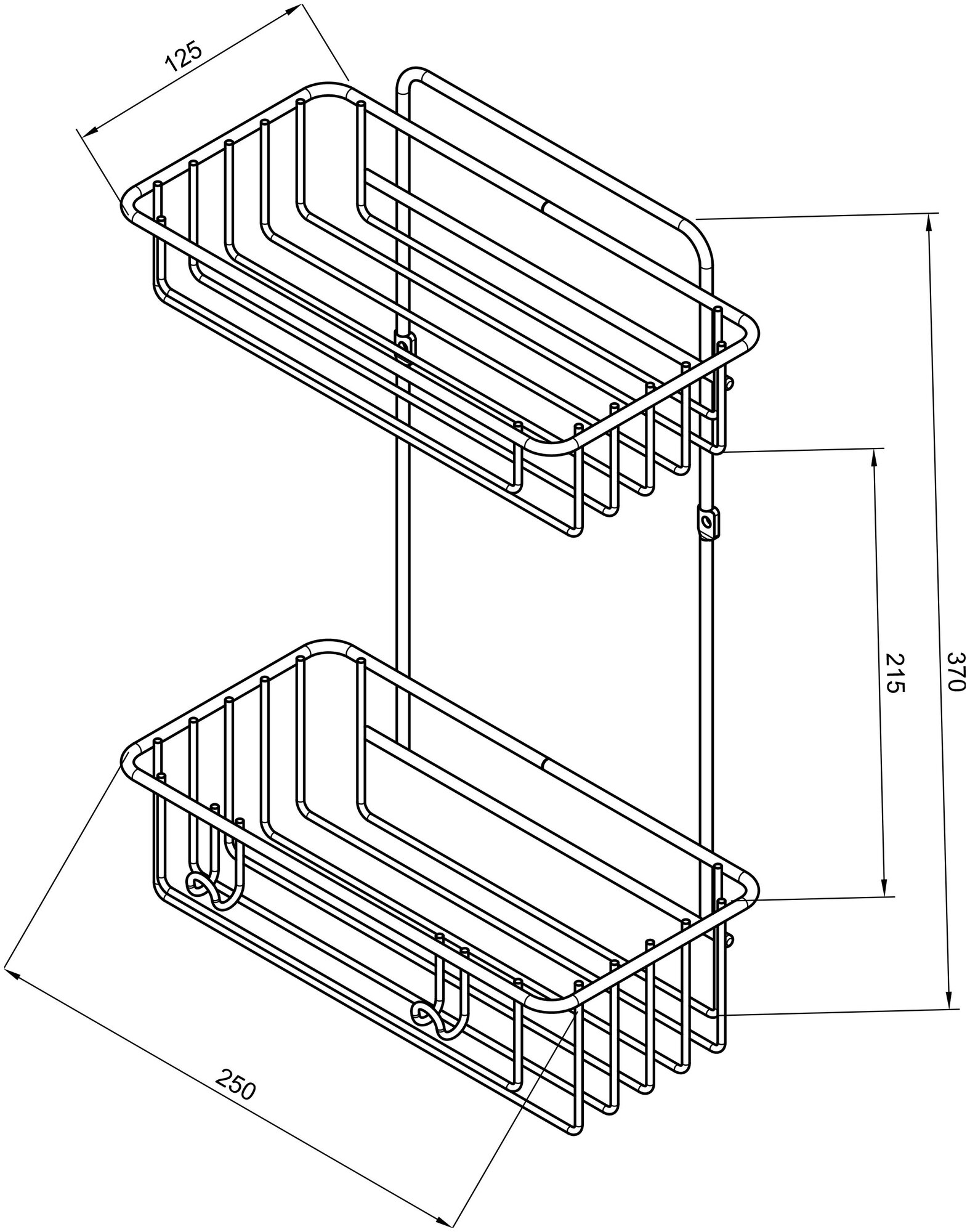 125

215

370

250