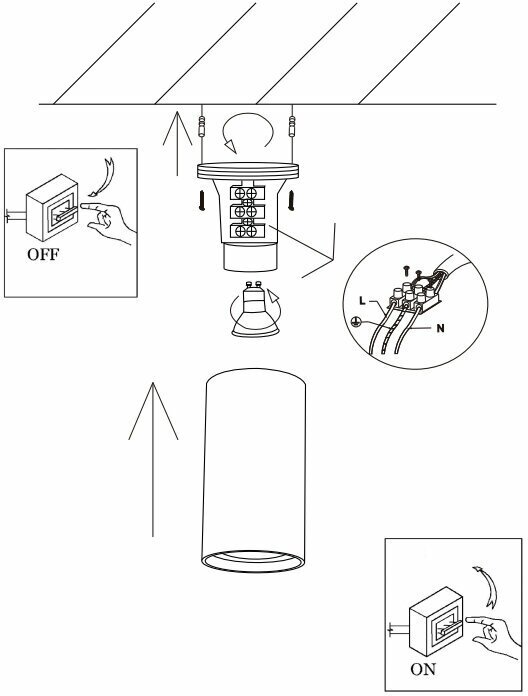 OFF

L

N

ON