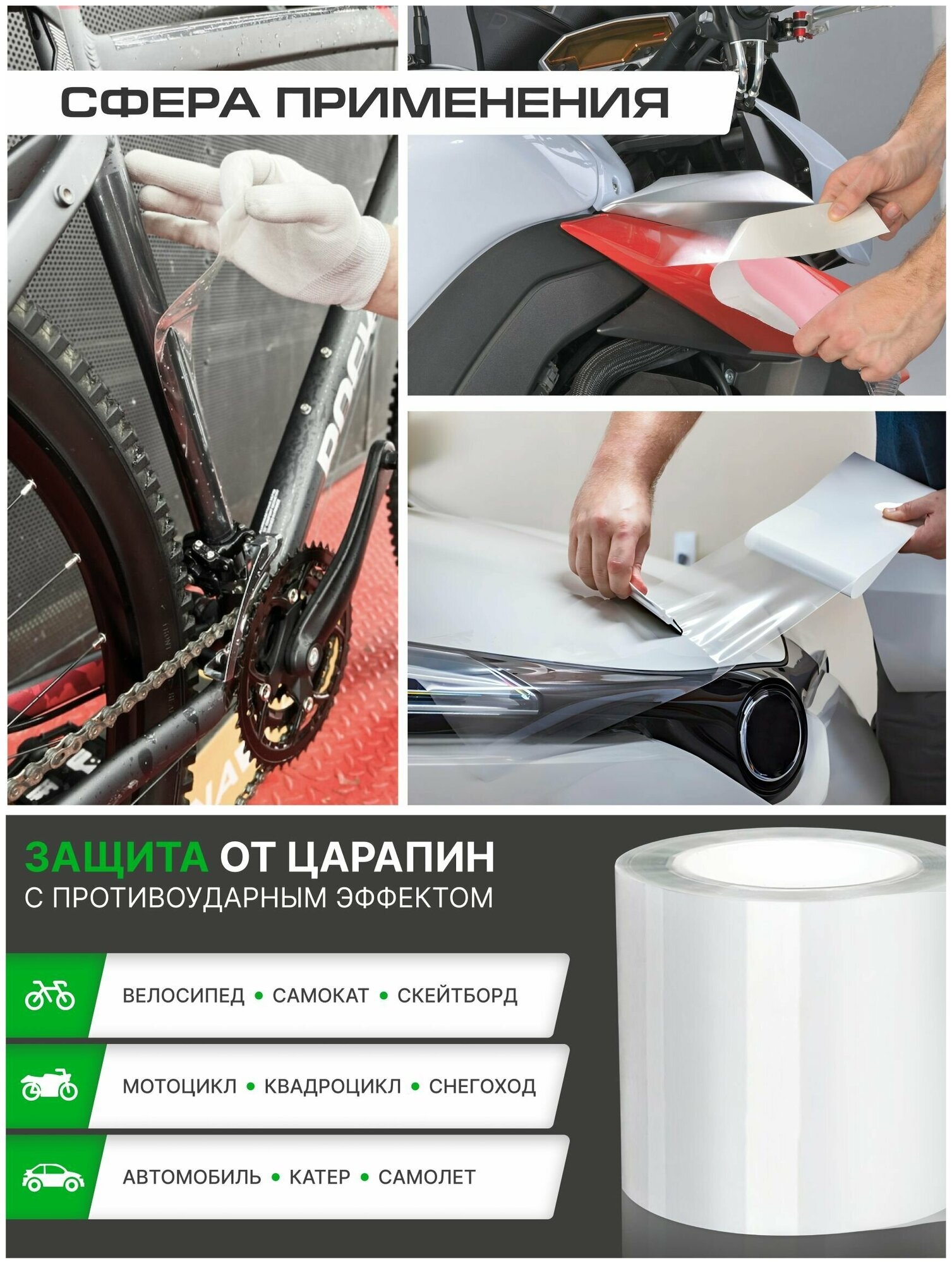 СФЕРА ПРИМЕНЕНИЯ

ЗАЩИТА ОТ ЦАРАПИН
С ПРОТИВОУДАРНЫМ ЭФФЕКТОМ

ВЕЛОСИПЕД • САМОКАТ • СКЕЙТБОРД

МОТОЦИКЛ • КВАДРОЦИКЛ • СНЕГОХОД

АВТОМОБИЛЬ • КАТЕР • САМОЛЕТ