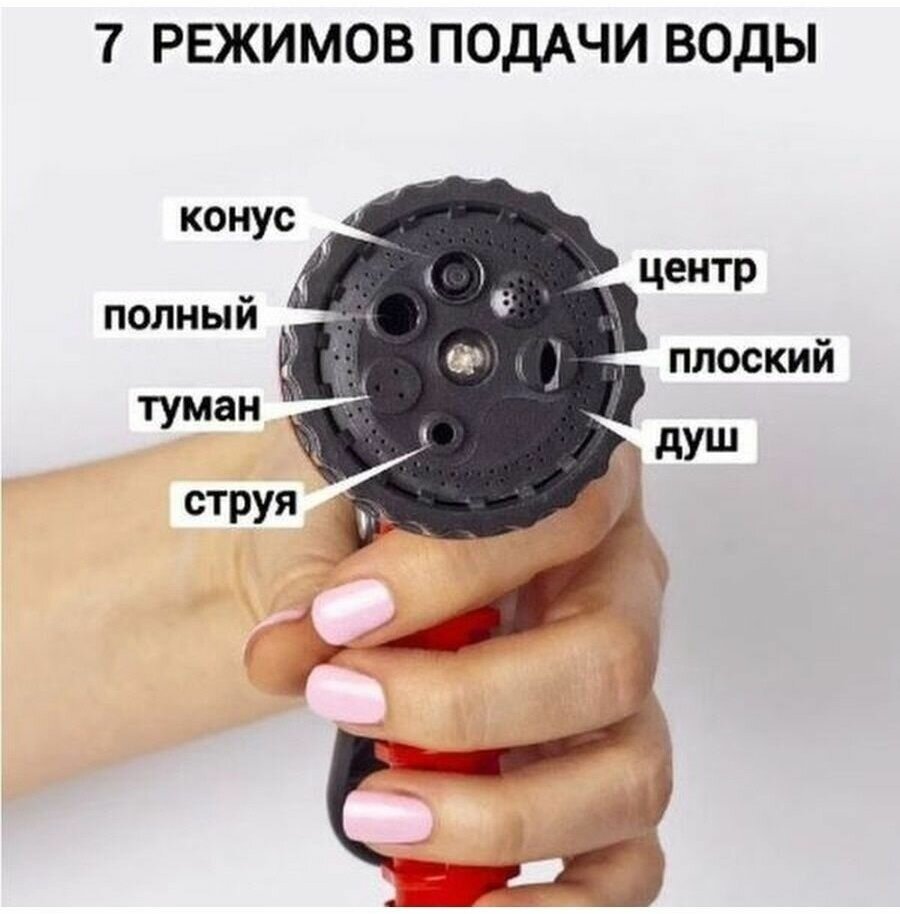 7 РЕЖИМОВ ПОДАЧИ ВОДЫ

конус
полный
туман
струя
центр
плоский
душ