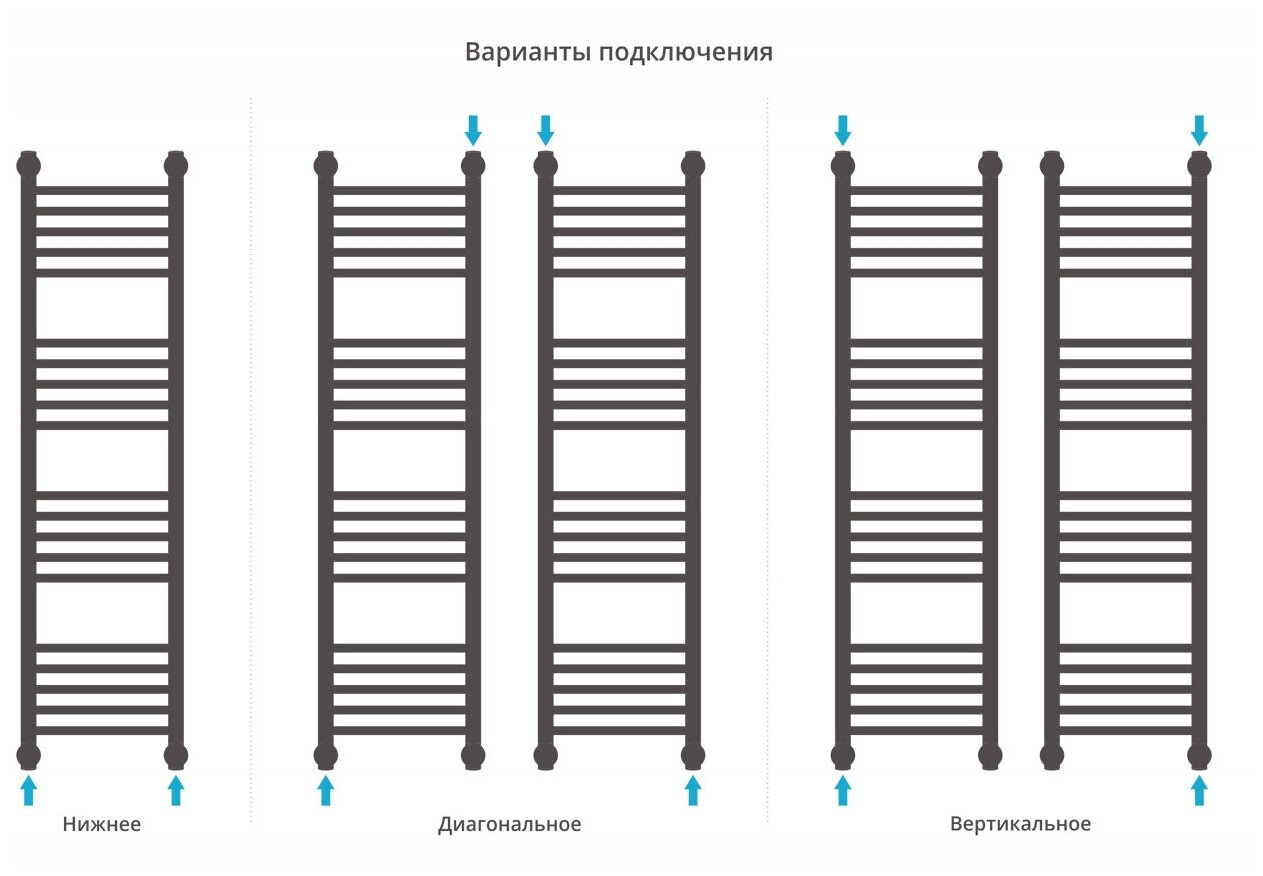 Варианты подключения

Нижнее

Диагональное

Вертикальное