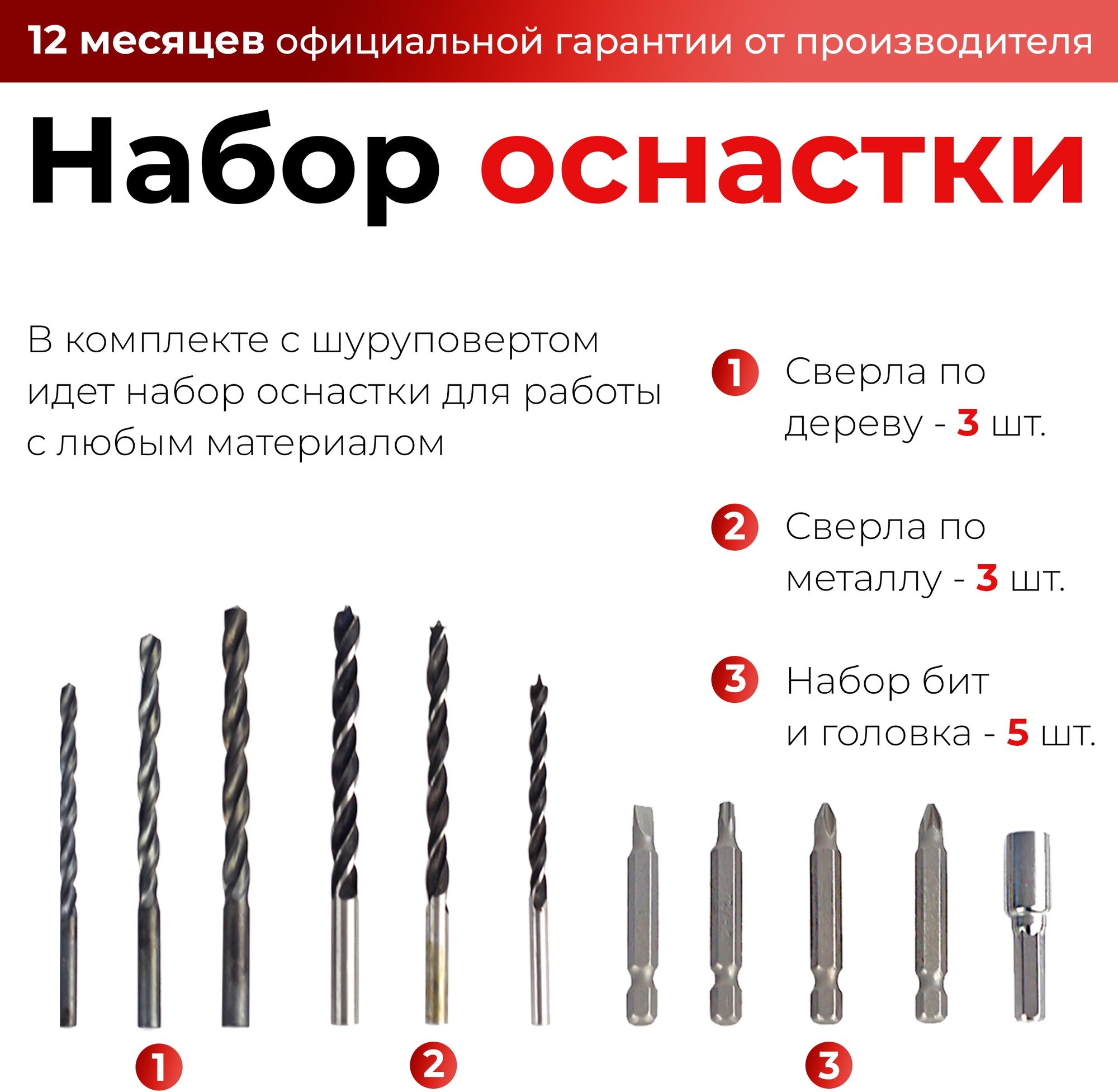 12 месяцев официальной гарантии от производителя

Набор оснастки

В комплекте с шуруповертом идет набор оснастки для работы с любым материалом

1 Сверла по дереву - 3 шт.

2 Сверла по металлу - 3 шт.

3 Набор бит и головка - 5 шт.

1

2

3