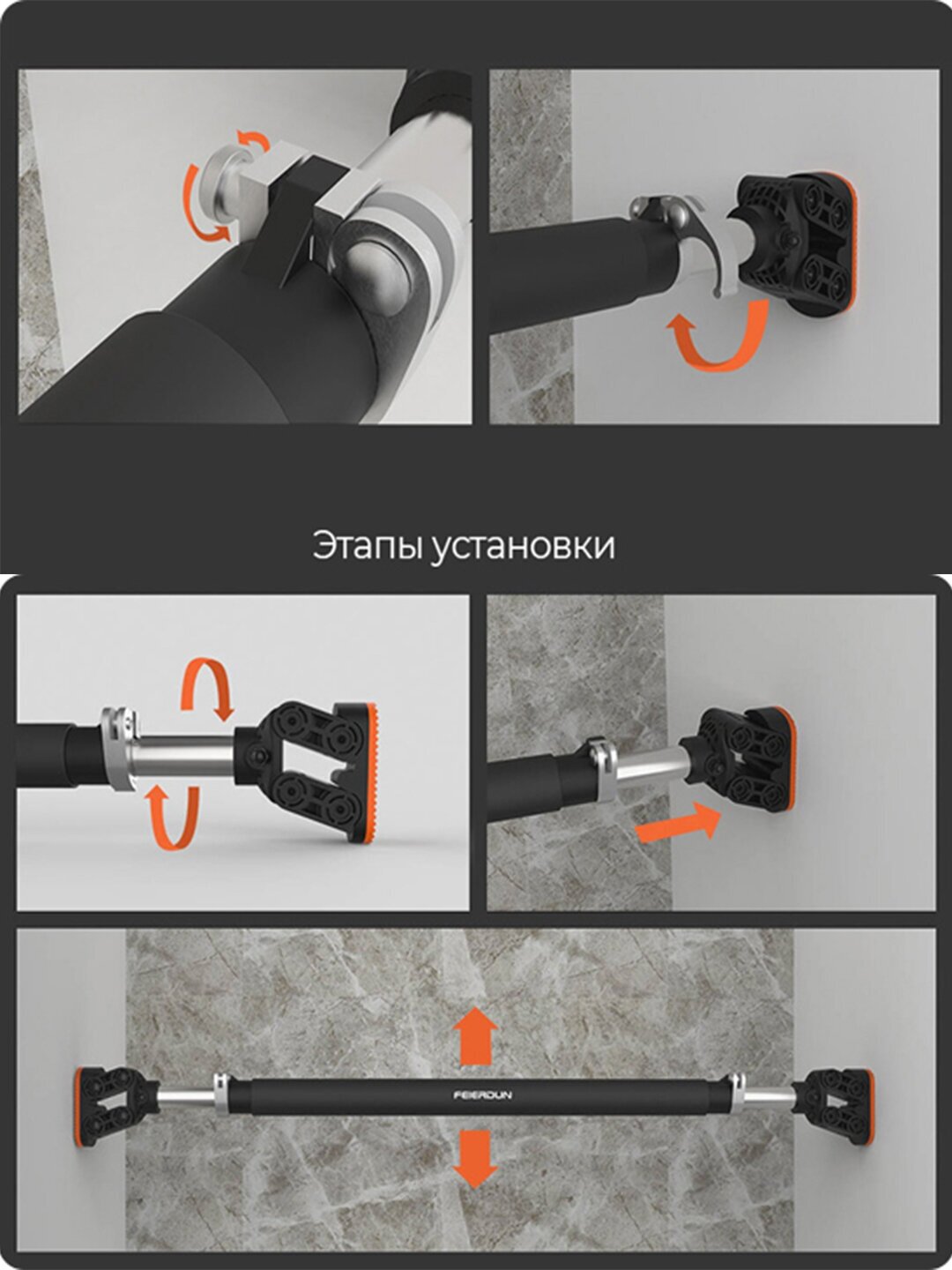 Этапы установки

FEIERDUN