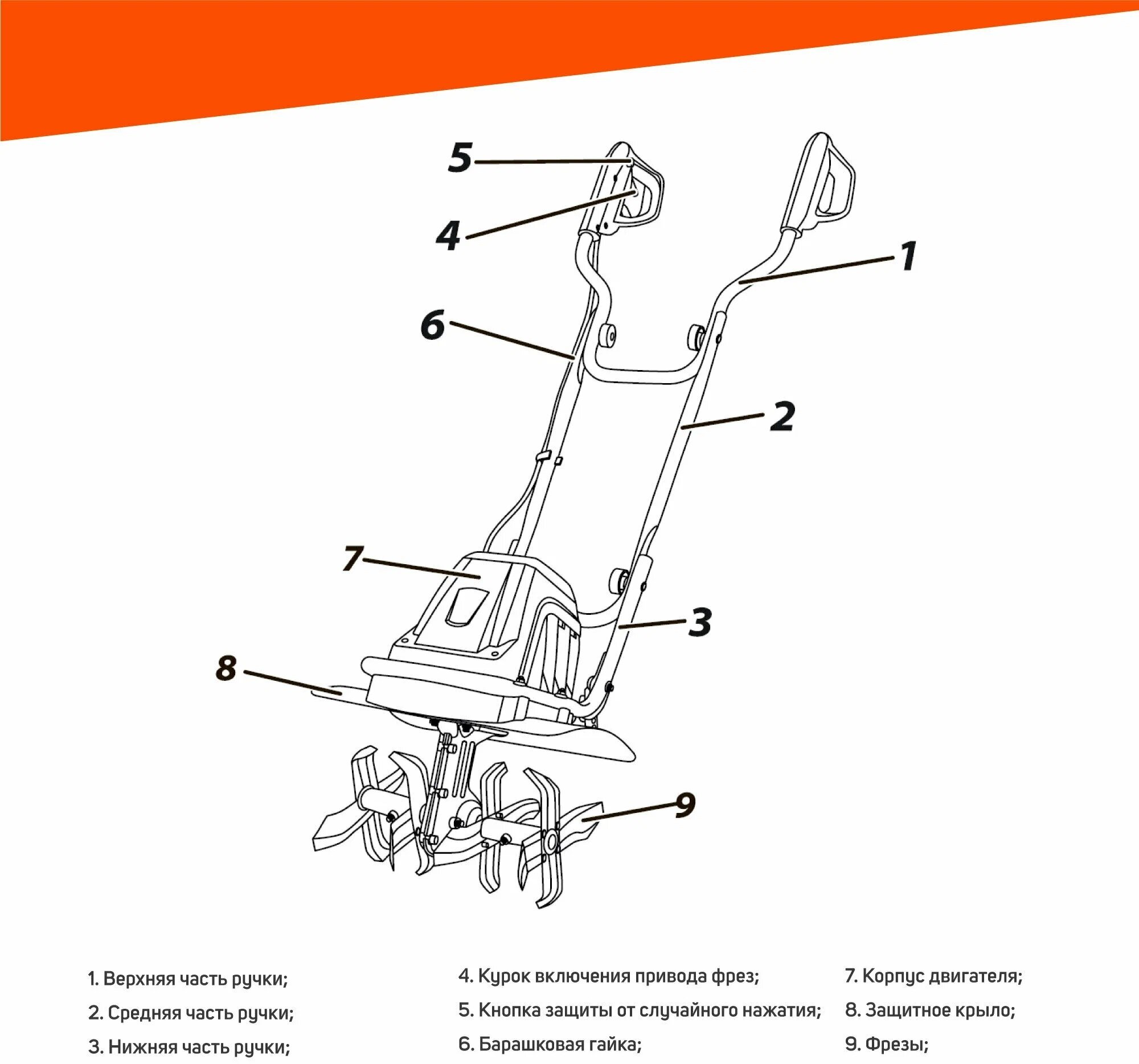 5
4
1
6
2
7
3
8
9

1. Верхняя часть ручки;
2. Средняя часть ручки;
3. Нижняя часть ручки;

4. Курок включения привода фрез;
5. Кнопка защиты от случайного нажатия;
6. Барашковая гайка;

7. Корпус двигателя;
8. Защитное крыло;
9. Фрезы;