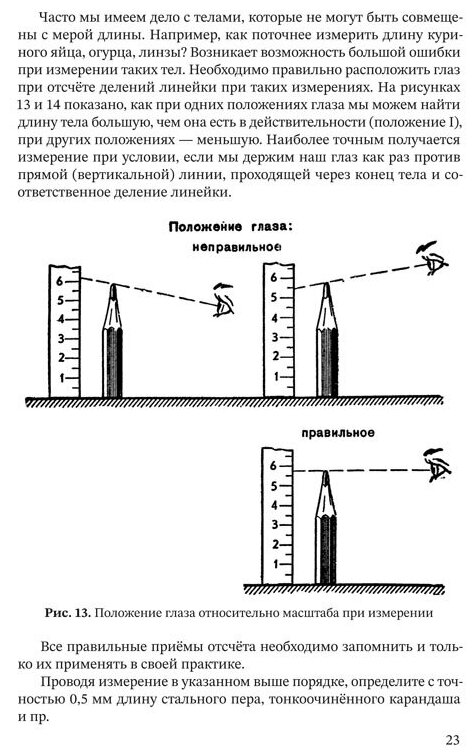 Часто мы имеем дело с телами, которые не могут быть совмещены с мерой длины. Например, как поточнее измерить длину куриного яйца, огурца, линзы? Возникает возможность большой ошибки при измерении таких тел. Необходимо правильно расположить глаз при отсчёте делений линейки при таких измерениях. На рисунках 13 и 14 показано, как при одних положениях глаза мы можем найти длину тела большую, чем она есть в действительности (положение I), при других положениях — меньшую. Наиболее точным получается измерение при условии, если мы держим наш глаз как раз против прямой (вертикальной) линии, проходящей через конец тела и соответственное деление линейки.

Положение глаза:
неправильное

6
5
4
3
2
1

6
5
4
3
2
1

правильное

6
5
4
3
2
1

Рис. 13. Положение глаза относительно масштаба при измерении

Все правильные приёмы отсчёта необходимо запомнить и только их применять в своей практике.

Проводя измерение в указанном выше порядке, определите с точностью 0,5 мм длину стального пера, тонкоочинённого карандаша и пр.

23