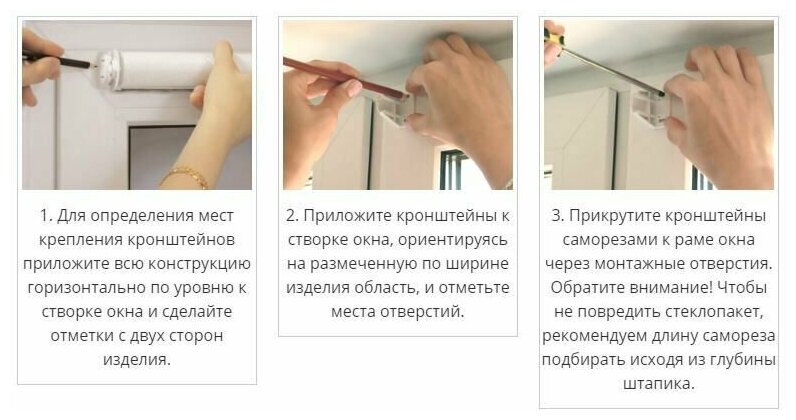 1. Для определения мест крепления кронштейнов приложите всю конструкцию горизонтально по уровню к створке окна и сделайте отметки с двух сторон изделия.

2. Приложите кронштейны к створке окна, ориентируясь на размеченную по ширине изделия область, и отметьте места отверстий.

3. Прикрутите кронштейны саморезами к раме окна через монтажные отверстия. Обратите внимание! Чтобы не повредить стеклопакет, рекомендуем длину самореза подбирать исходя из глубины штапика.