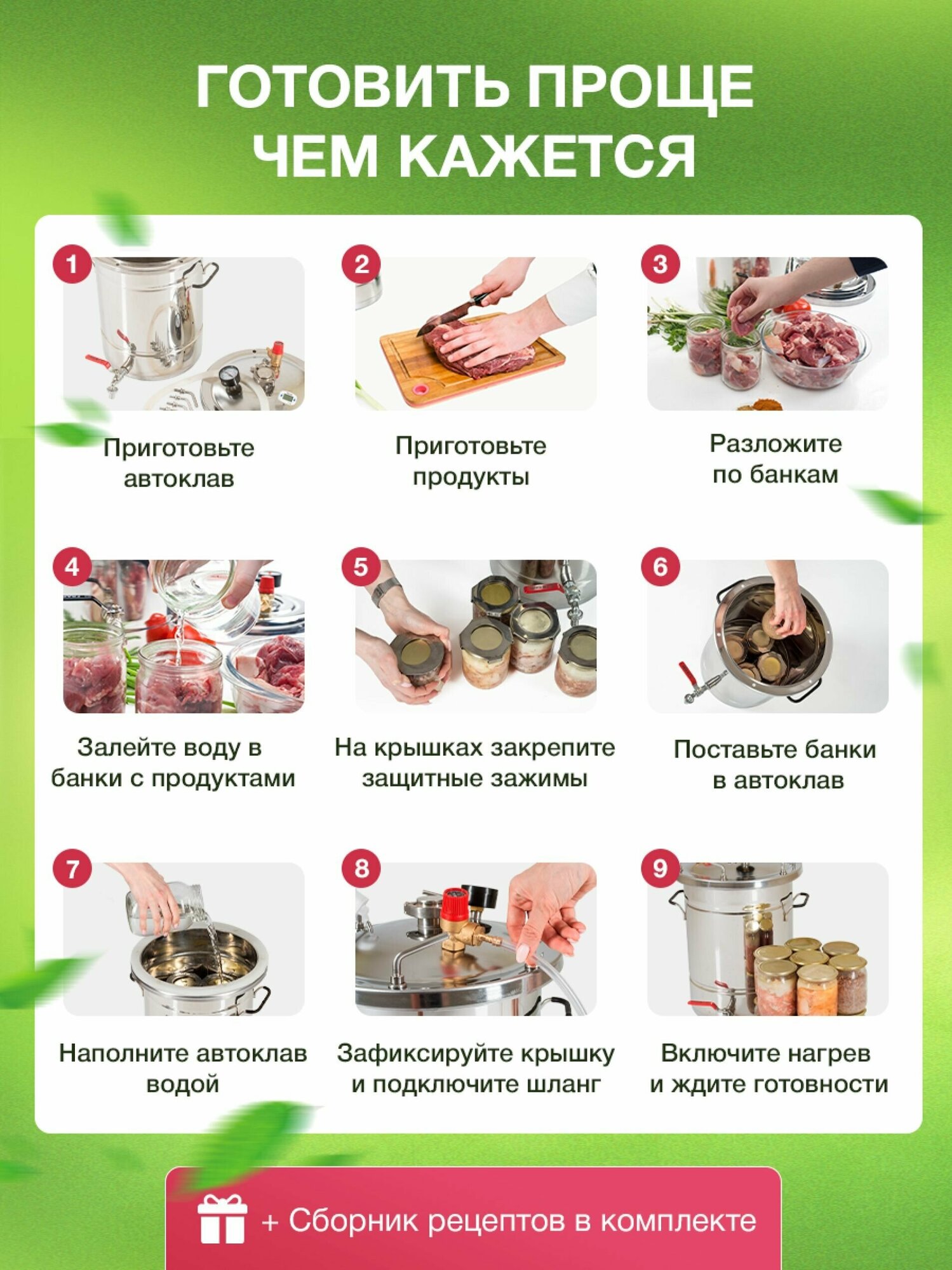 ГОТОВИТЬ ПРОЩЕ ЧЕМ КАЖЕТСЯ

1
Приготовьте автоклав

2
Приготовьте продукты

3
Разложите по банкам

4
Залейте воду в банки с продуктами

5
На крышках закрепите защитные зажимы

6
Поставьте банки в автоклав

7
Наполните автоклав водой

8
Зафиксируйте крышку и подключите шланг

9
Включите нагрев и ждите готовности

+ Сборник рецептов в комплекте